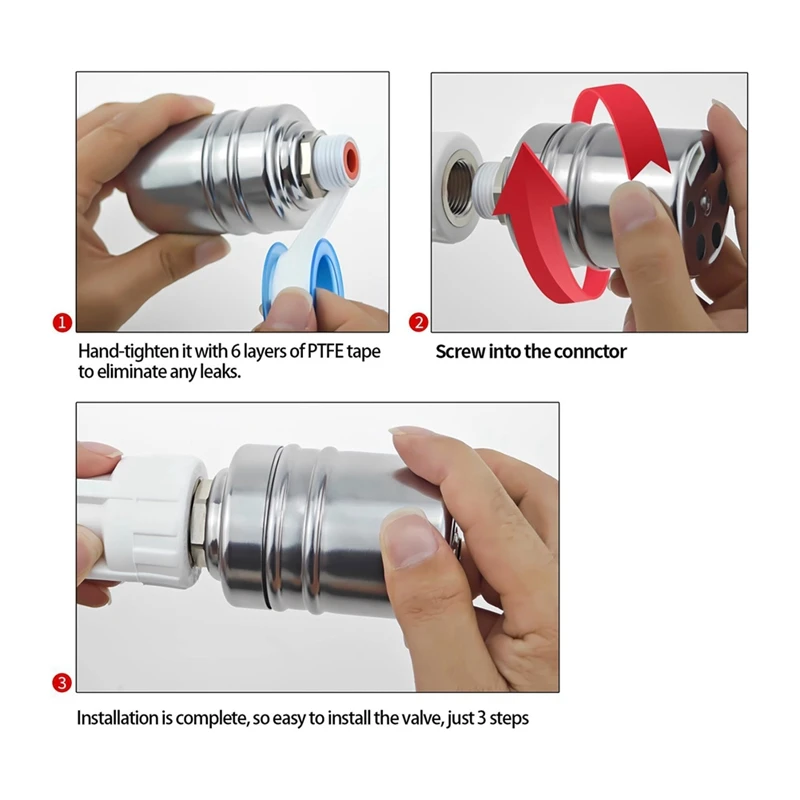 1
Hand-tighten it with 6 layers of PTFE tape to eliminate any leaks.

2
Screw into the connctor

3
Installation is complete, so easy to install the valve, just 3 steps