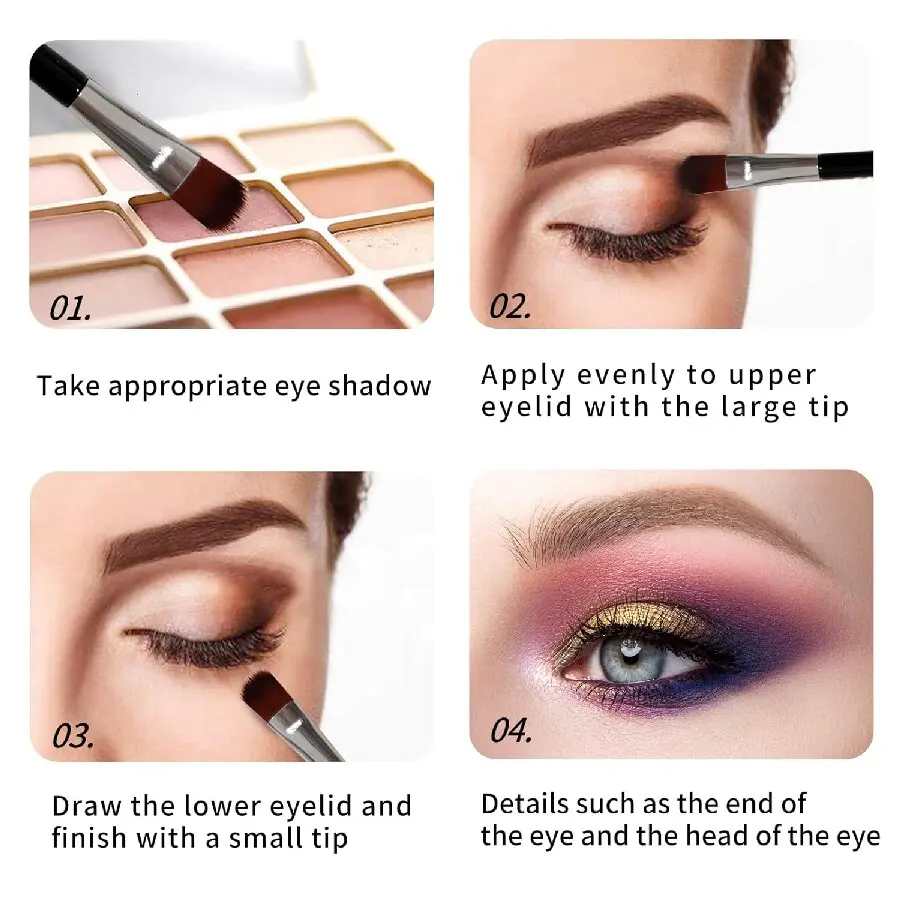 01.

Take appropriate eye shadow

02.

Apply evenly to upper eyelid with the large tip

03.

Draw the lower eyelid and finish with a small tip

04.

Details such as the end of the eye and the head of the eye