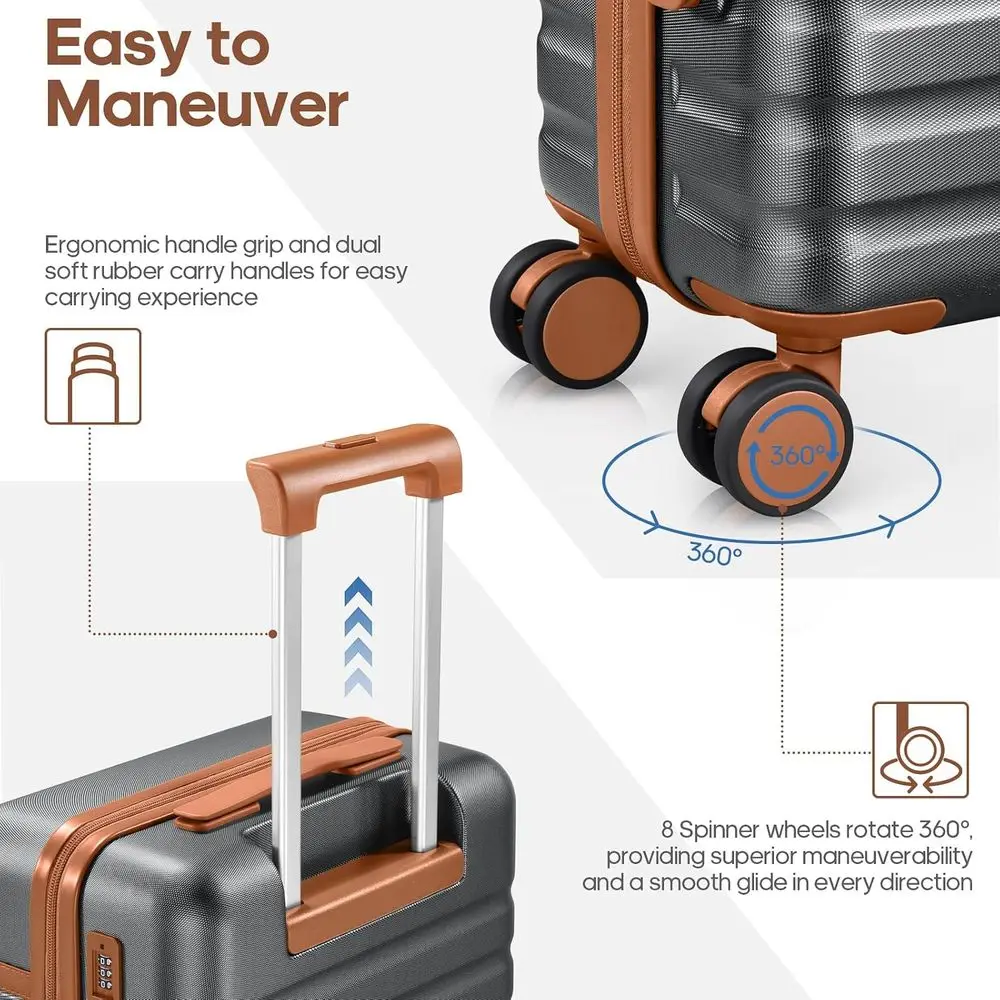 Easy to Maneuver

Ergonomic handle grip and dual soft rubber carry handles for easy carrying experience

360°

360°

8 Spinner wheels rotate 360°, providing superior maneuverability and a smooth glide in every direction