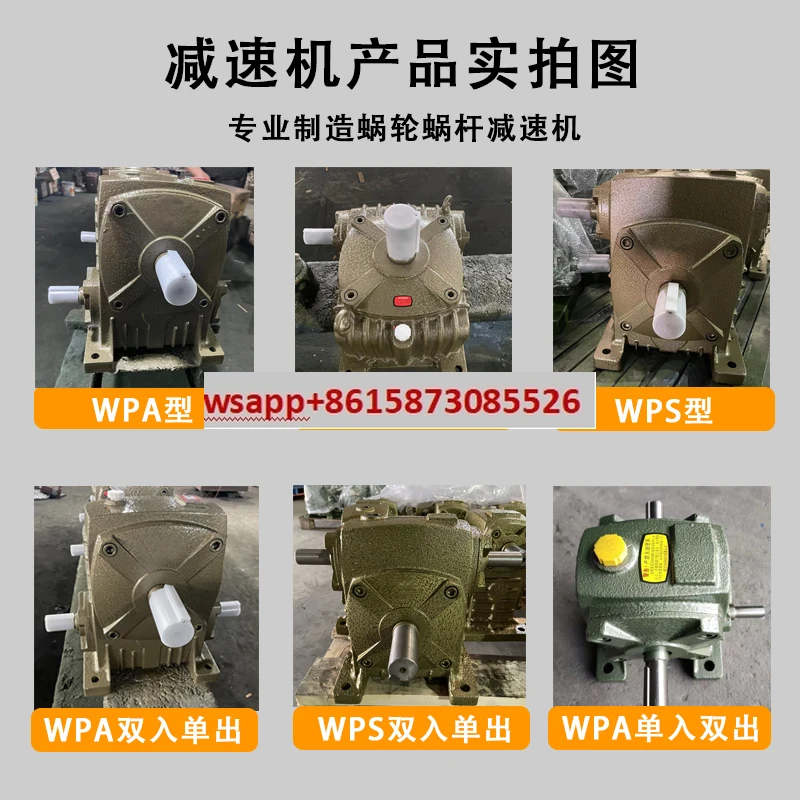 减速机产品实拍图

专业制造蜗轮蜗杆减速机

WPA型

wsapp+8615873085526

WPS型

WPA双入单出

WPS双入单出

WPA单入双出