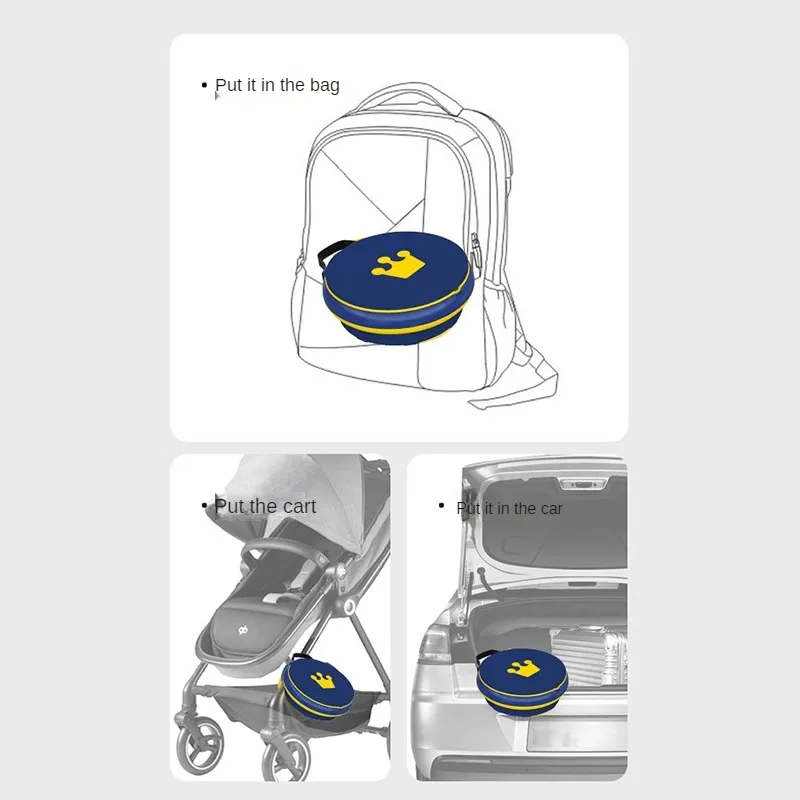 • Put it in the bag

• Put the cart

• Put it in the car