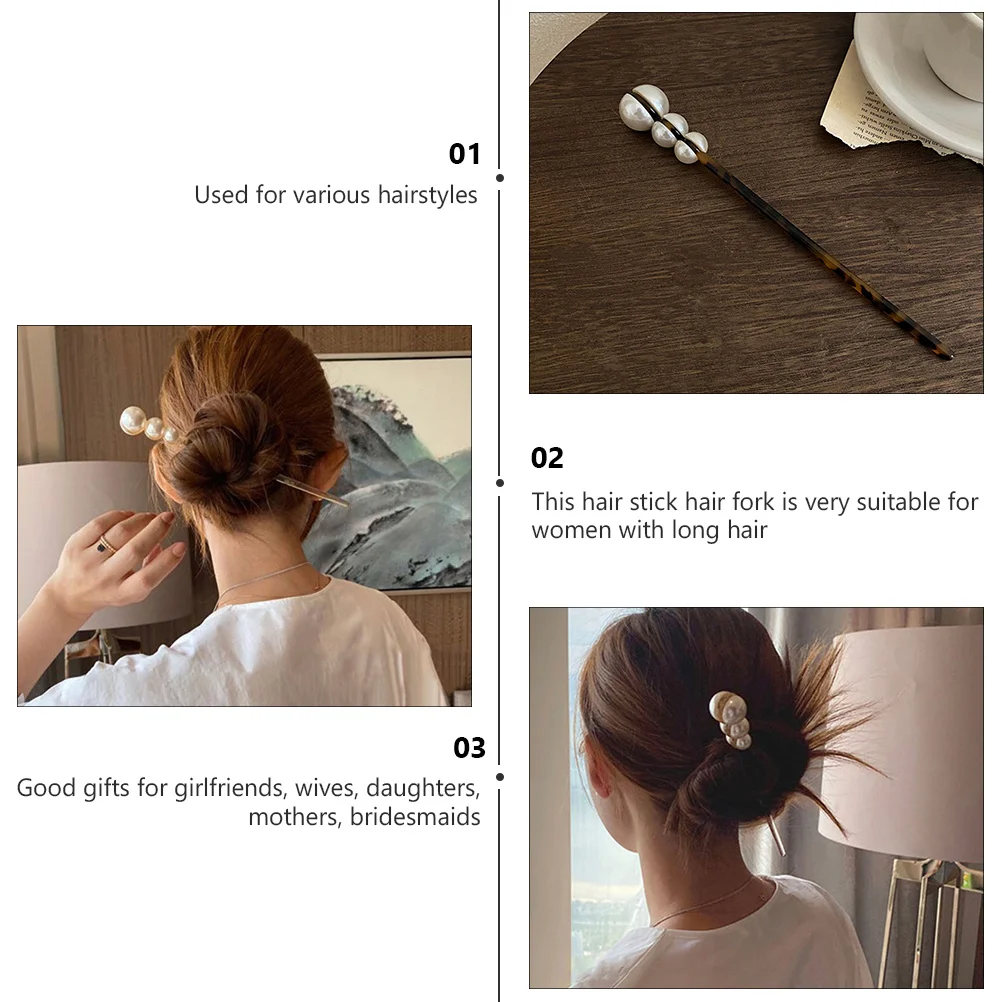 01
Used for various hairstyles

02
This hair stick hair fork is very suitable for women with long hair

03
Good gifts for girlfriends, wives, daughters, mothers, bridesmaids