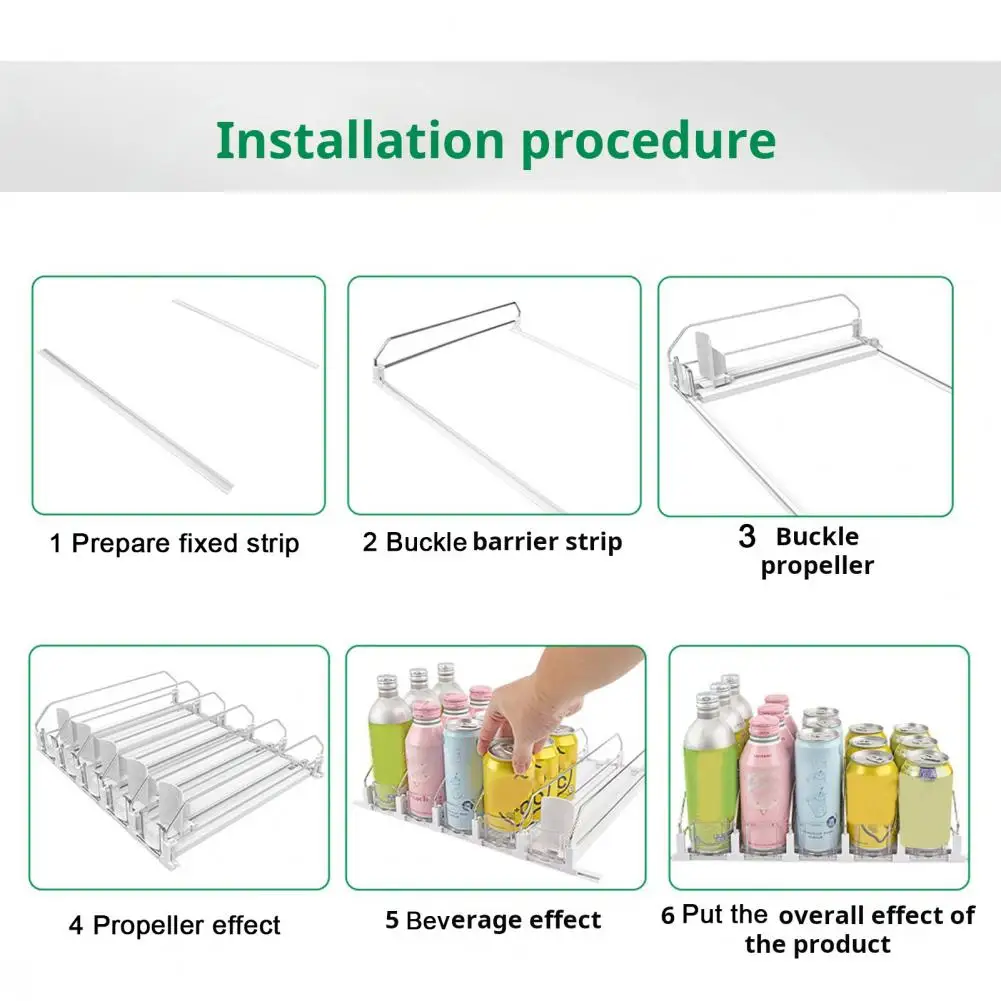 Installation procedure

1 Prepare fixed strip

2 Buckle barrier strip

3 Buckle propeller

4 Propeller effect

5 Beverage effect

6 Put the overall effect of the product