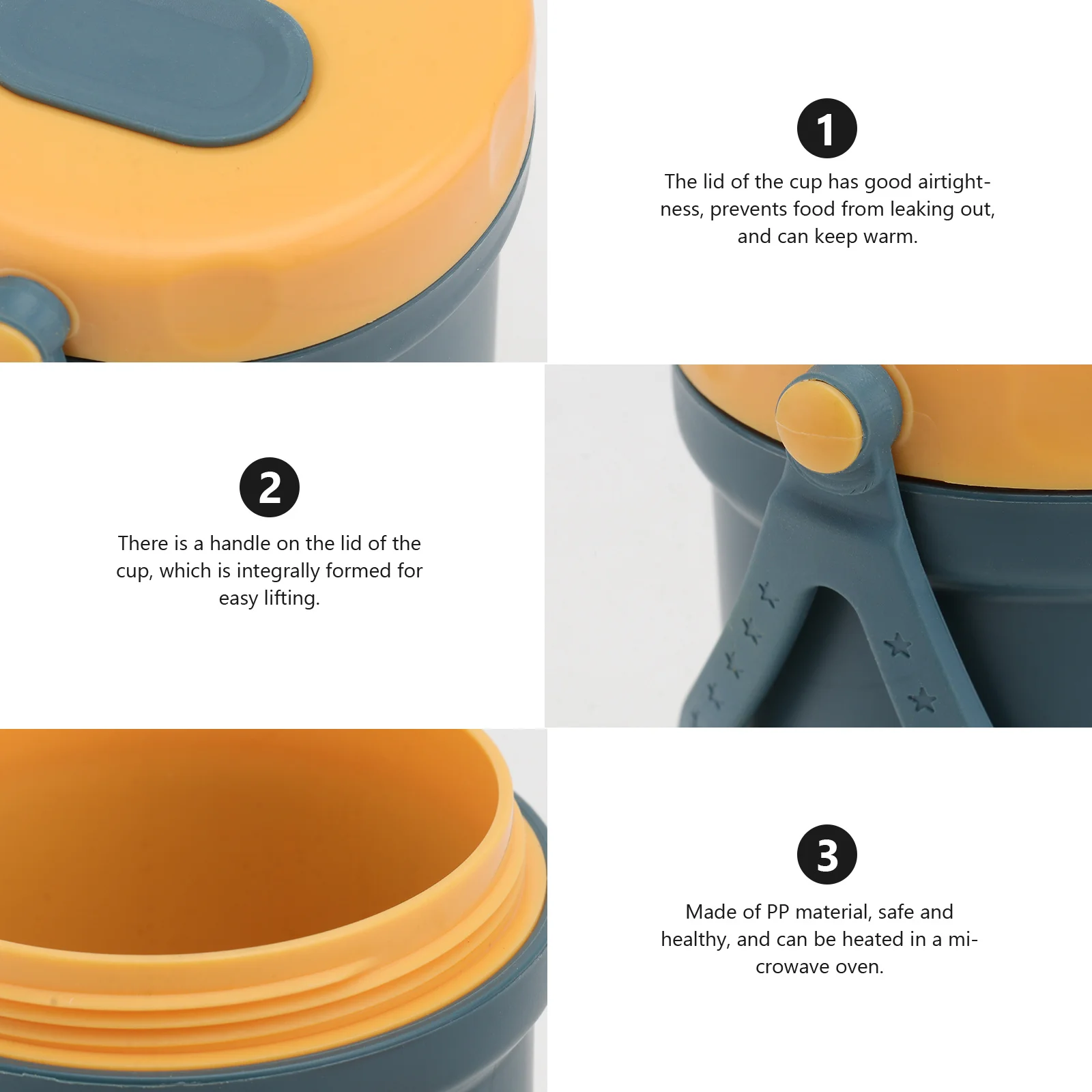 1

The lid of the cup has good airtightness, prevents food from leaking out, and can keep warm.

2

There is a handle on the lid of the cup, which is integrally formed for easy lifting.

3

Made of PP material, safe and healthy, and can be heated in a microwave oven.