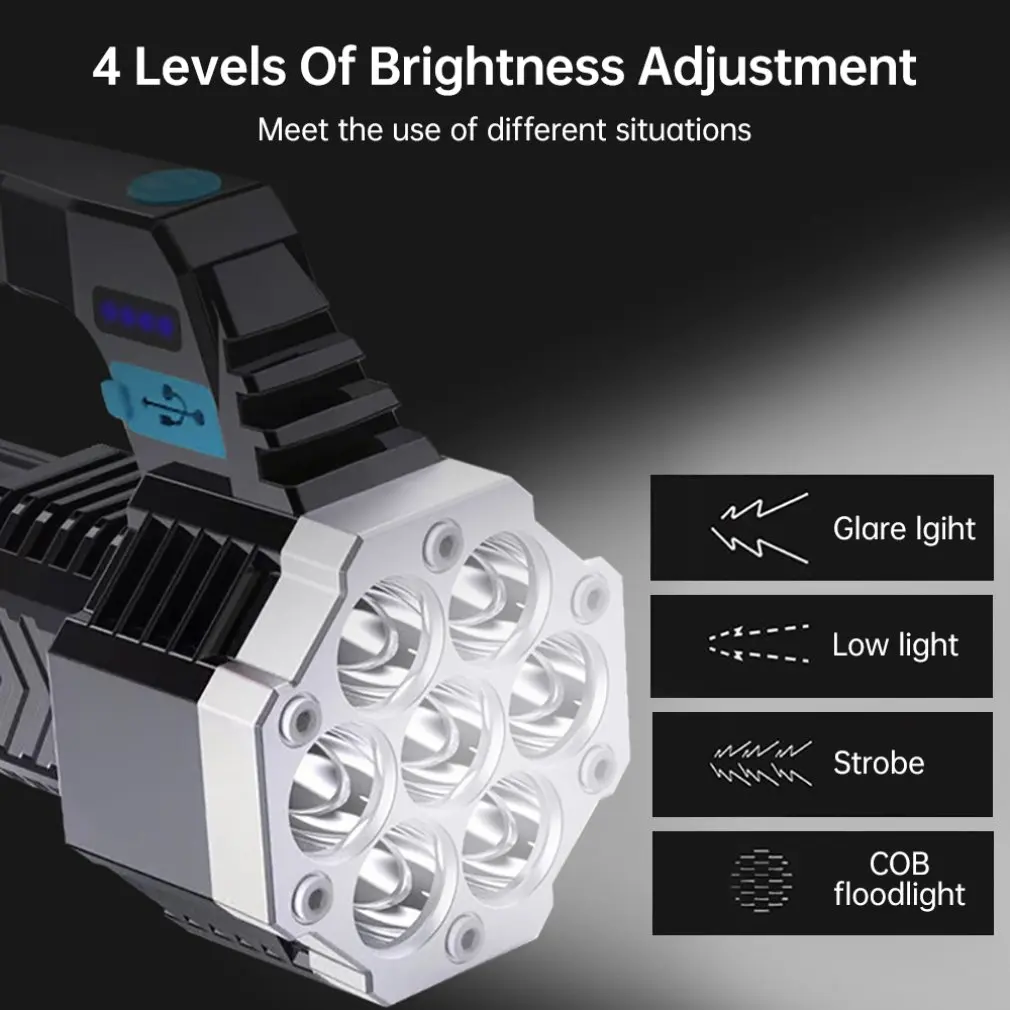 4 Levels Of Brightness Adjustment

Meet the use of different situations

Glare lgiht

Low light

Strobe

COB floodlight