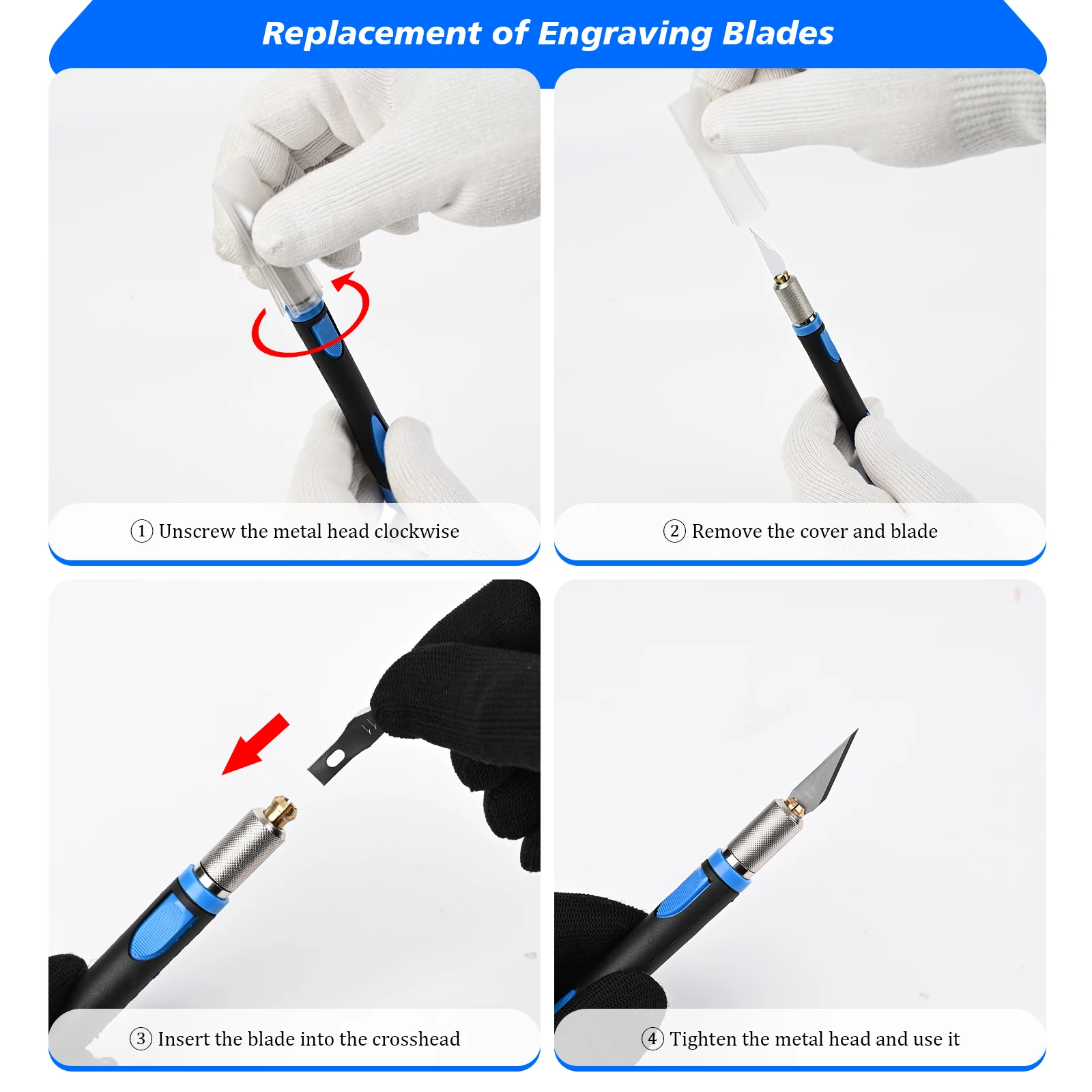 Replacement of Engraving Blades

① Unscrew the metal head clockwise

② Remove the cover and blade

③ Insert the blade into the crosshead

④ Tighten the metal head and use it