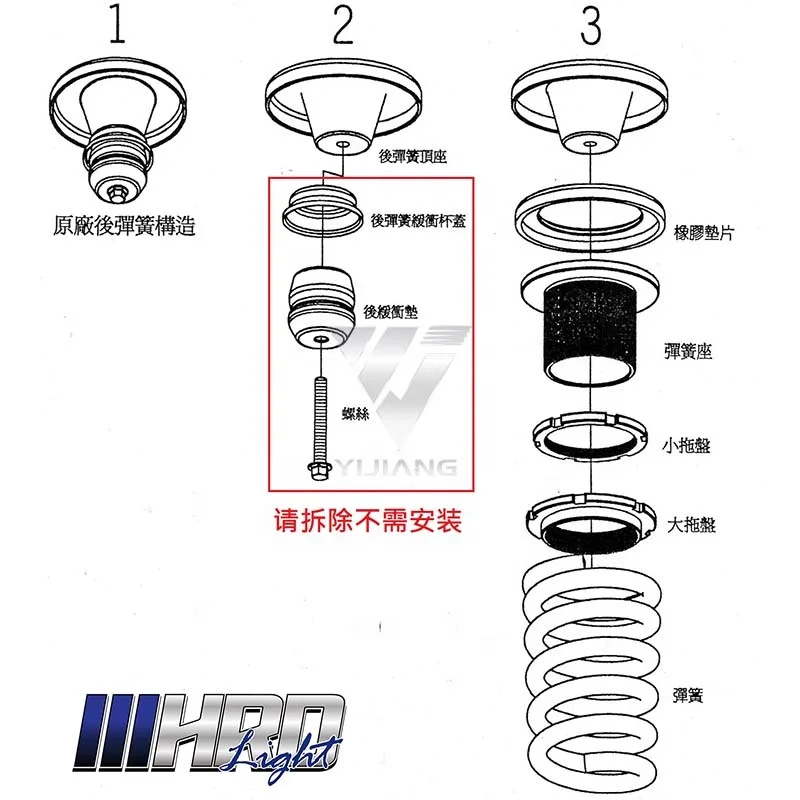 1

原廠後彈簧構造

2

後彈簧頂座

後彈簧緩衝杯蓋

後緩衝墊

螺絲

YIJIANG

请拆除不需安装

3

橡膠墊片

彈簧座

小拖盤

大拖盤

彈簧

HRD Light