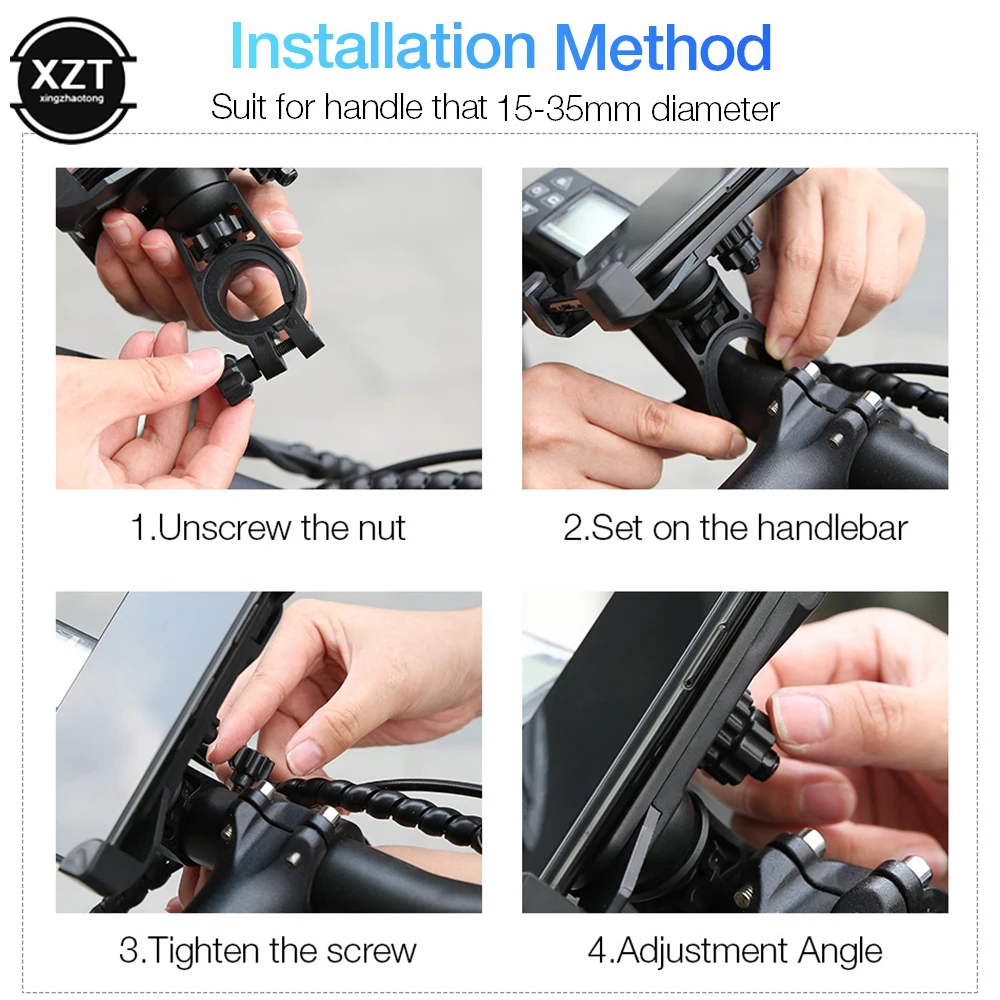 XZT
xingzhaotong

Installation Method

Suit for handle that 15-35mm diameter

1.Unscrew the nut

2.Set on the handlebar

3.Tighten the screw

4.Adjustment Angle