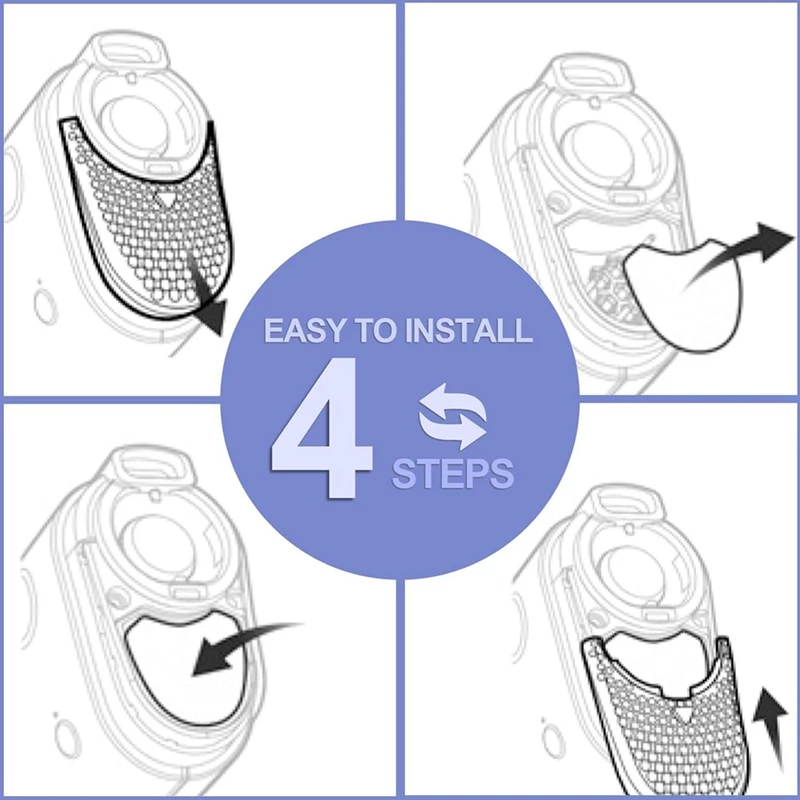 EASY TO INSTALL
4
STEPS