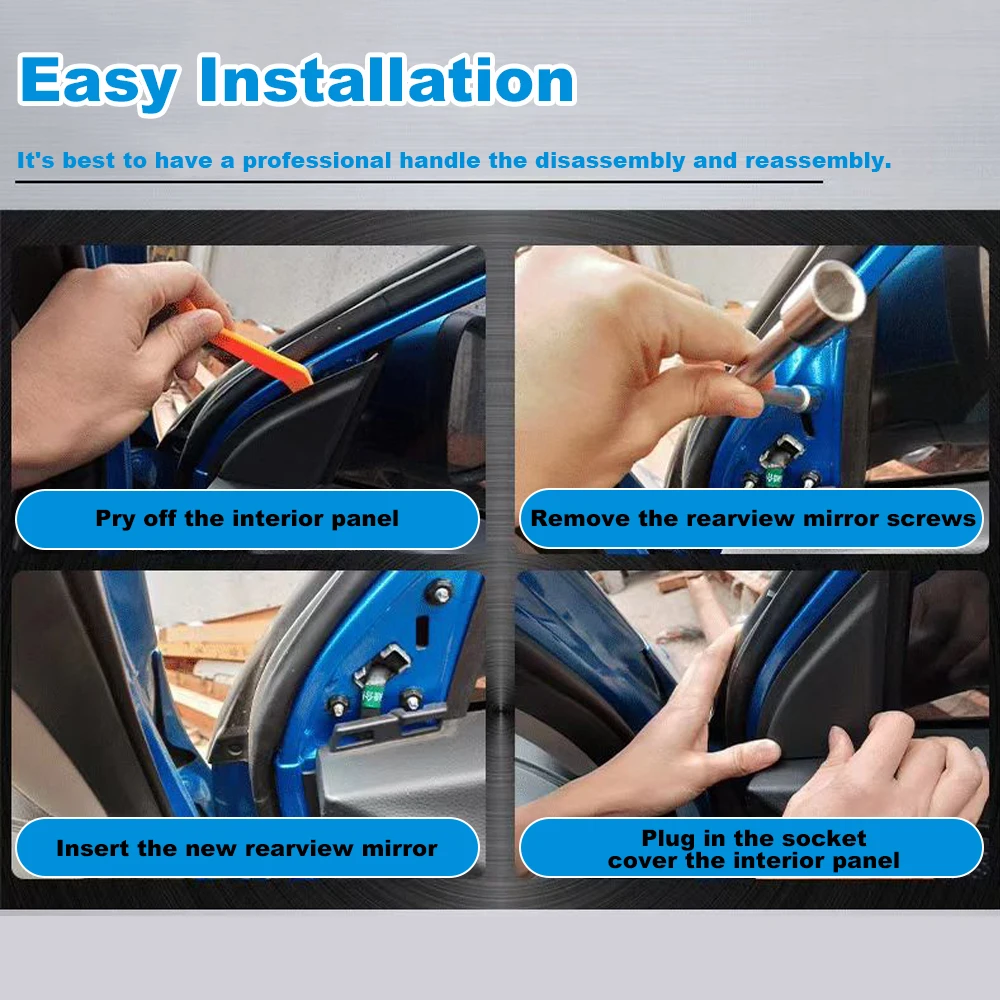 Easy Installation

It's best to have a professional handle the disassembly and reassembly.

Pry off the interior panel

Remove the rearview mirror screws

Insert the new rearview mirror

Plug in the socket
cover the interior panel