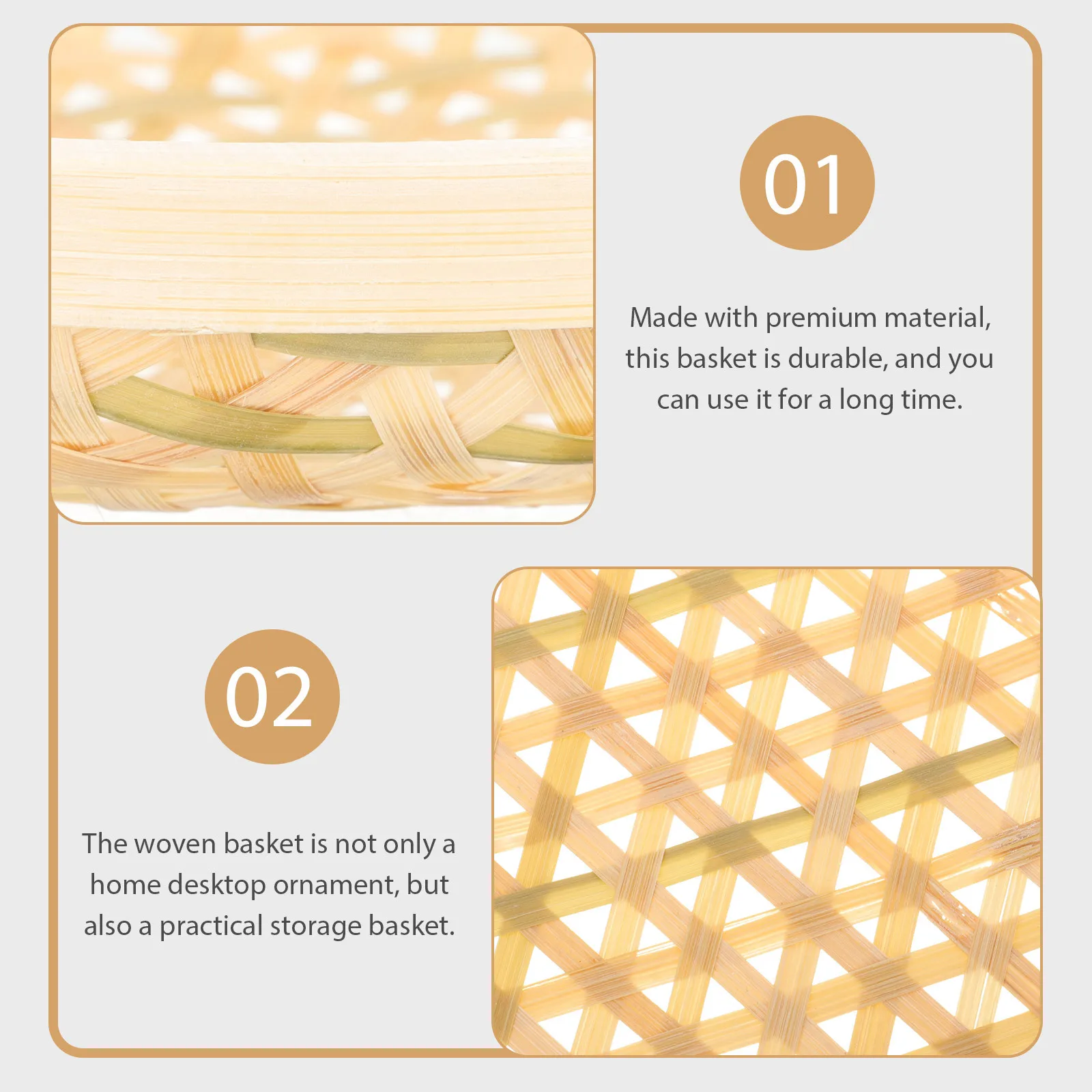 01

Made with premium material, this basket is durable, and you can use it for a long time.

02

The woven basket is not only a home desktop ornament, but also a practical storage basket.