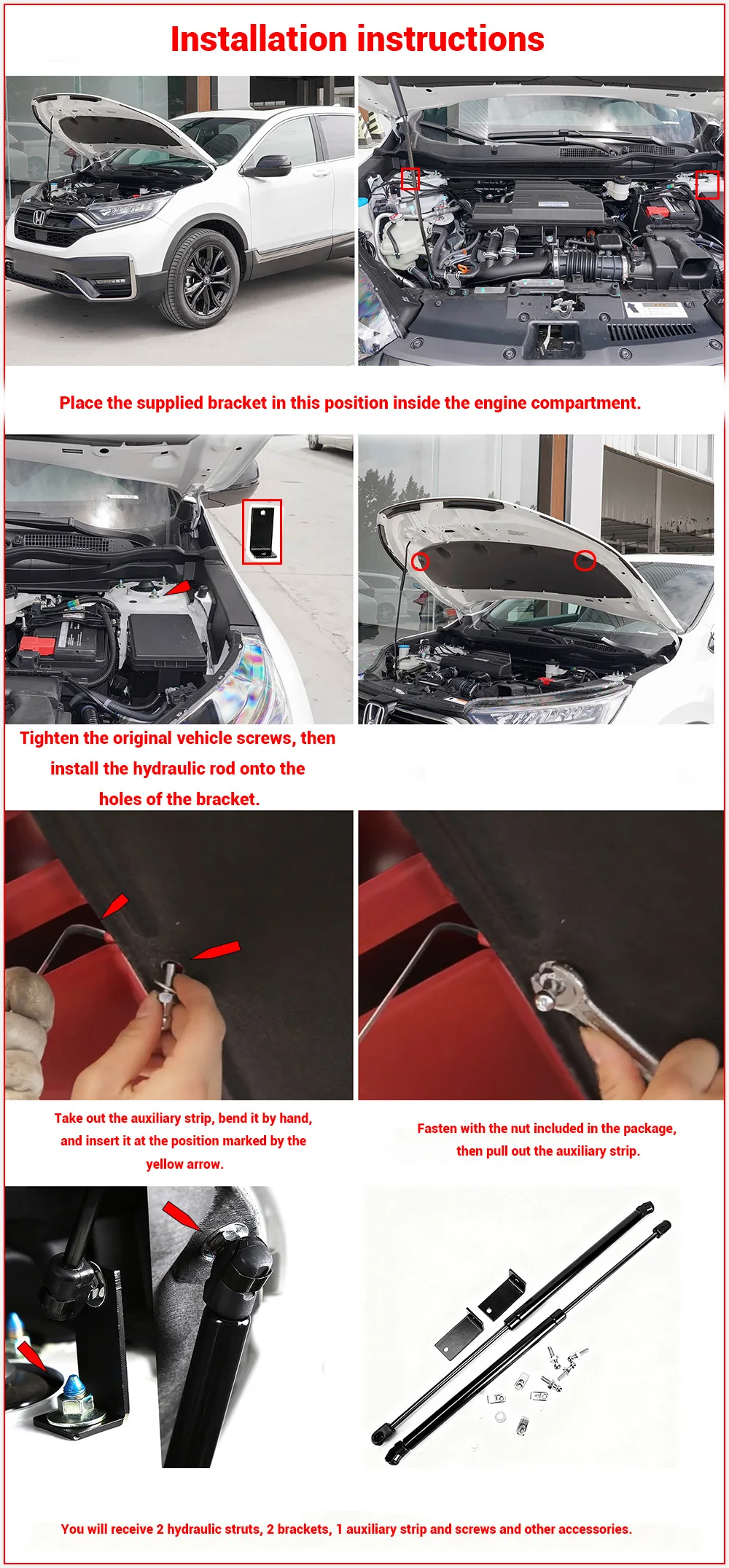 Installation instructions

Place the supplied bracket in this position inside the engine compartment.

Tighten the original vehicle screws, then install the hydraulic rod onto the holes of the bracket.

Take out the auxiliary strip, bend it by hand, and insert it at the position marked by the yellow arrow.

Fasten with the nut included in the package, then pull out the auxiliary strip.

You will receive 2 hydraulic struts, 2 brackets, 1 auxiliary strip and screws and other accessories.