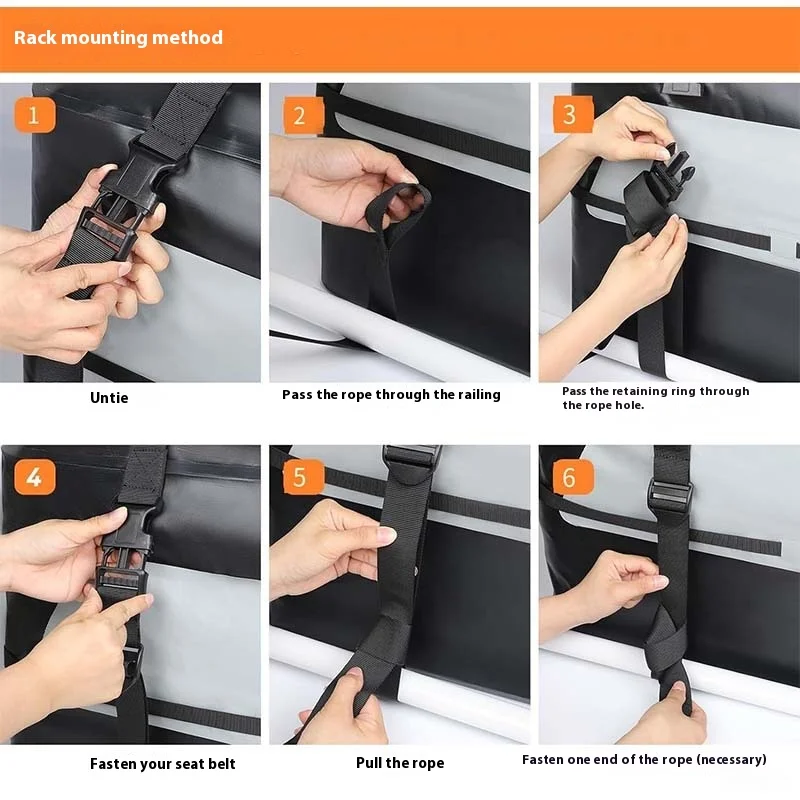 Rack mounting method

1

Untie

2

Pass the rope through the railing

3

Pass the retaining ring through the rope hole.

4

Fasten your seat belt

5

Pull the rope

6

Fasten one end of the rope (necessary)