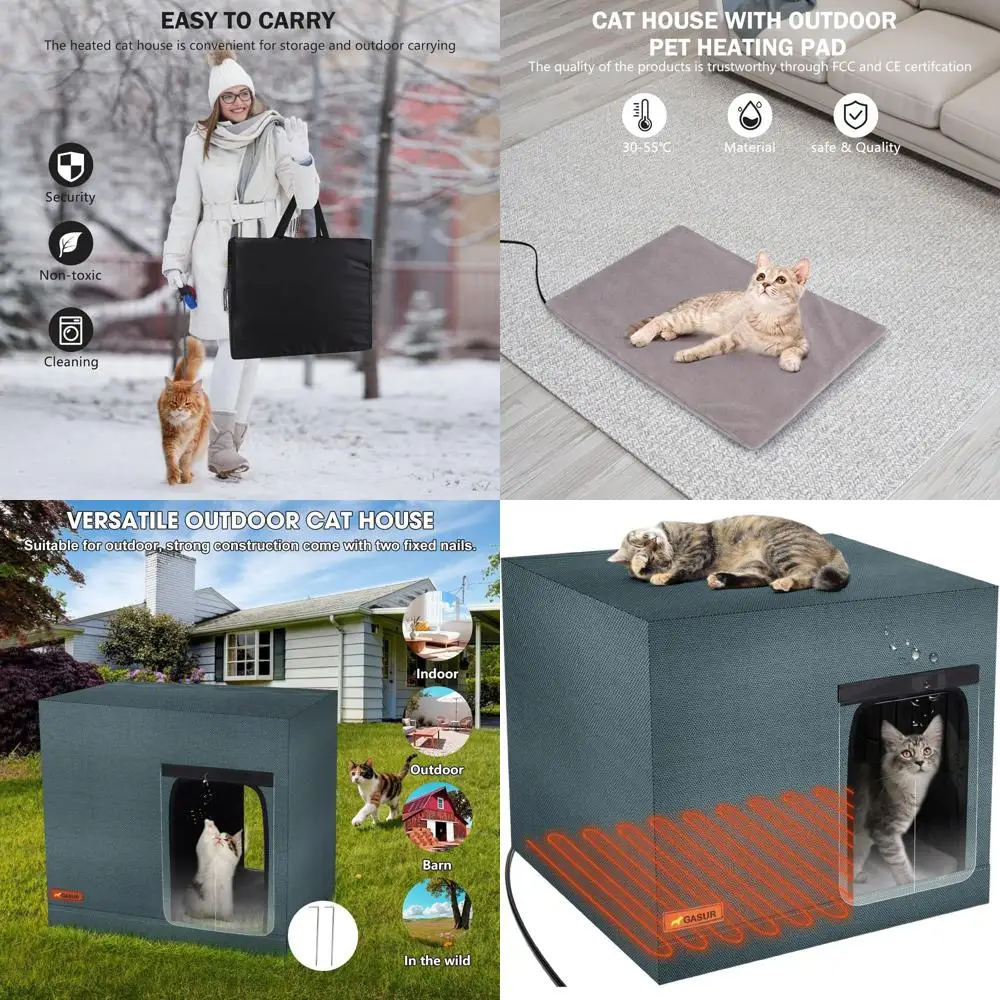 EASY TO CARRY
The heated cat house is convenient for storage and outdoor carrying

Security
Non-toxic
Cleaning

CAT HOUSE WITH OUTDOOR PET HEATING PAD
The quality of the products is trustworthy through FCC and CE certifcation

30-55°C
Material
safe & Quality

VERSATILE OUTDOOR CAT HOUSE
Suitable for outdoor, strong construction come with two fixed nails.

Indoor
Outdoor
Barn
In the wild

GASUR

GASUR