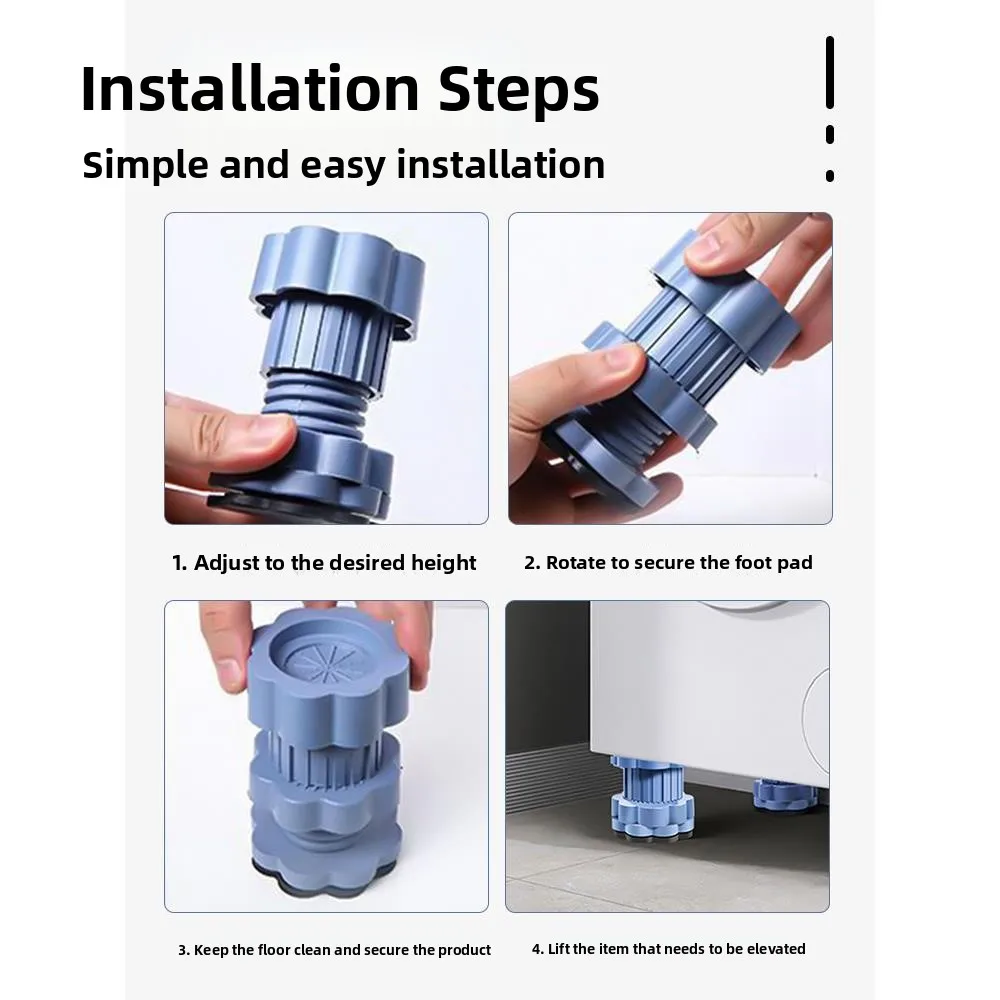 Installation Steps

Simple and easy installation

1. Adjust to the desired height

2. Rotate to secure the foot pad

3. Keep the floor clean and secure the product

4. Lift the item that needs to be elevated