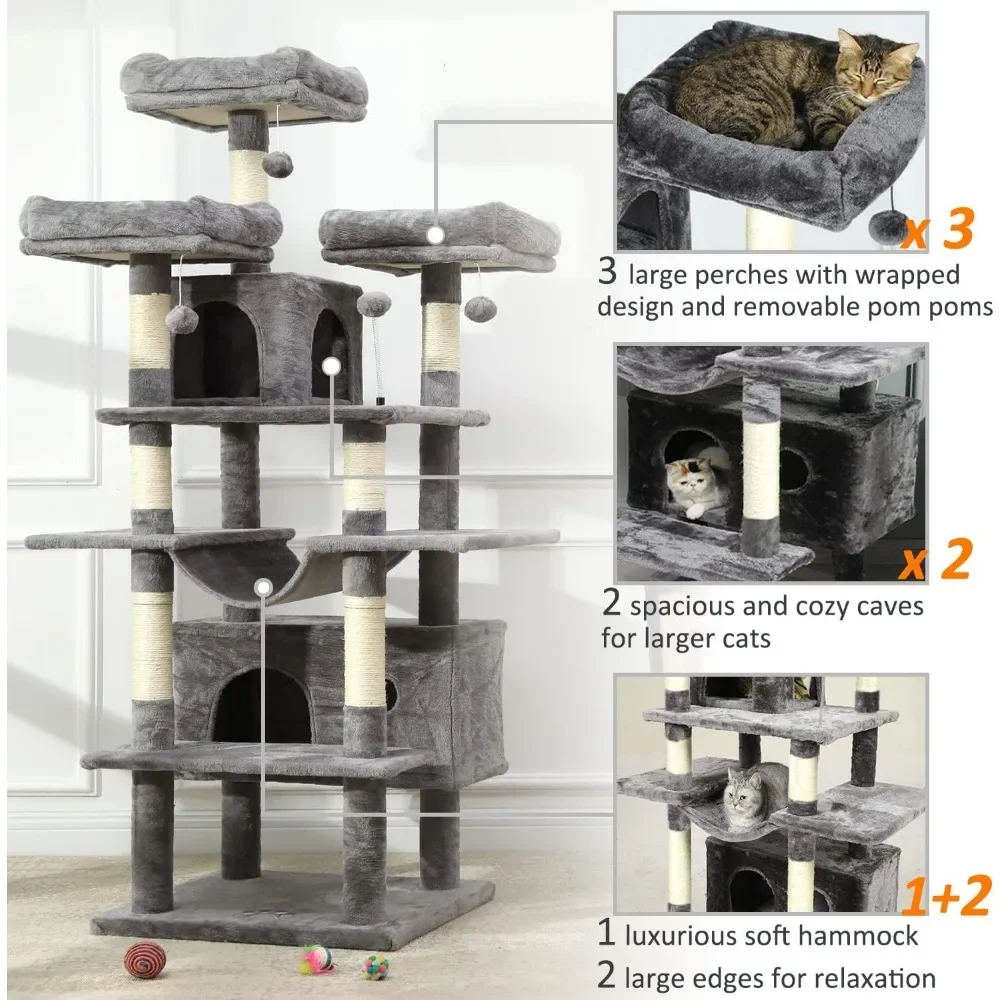 x 3

3 large perches with wrapped design and removable pom poms

x 2

2 spacious and cozy caves for larger cats

1+2

1 luxurious soft hammock

2 large edges for relaxation