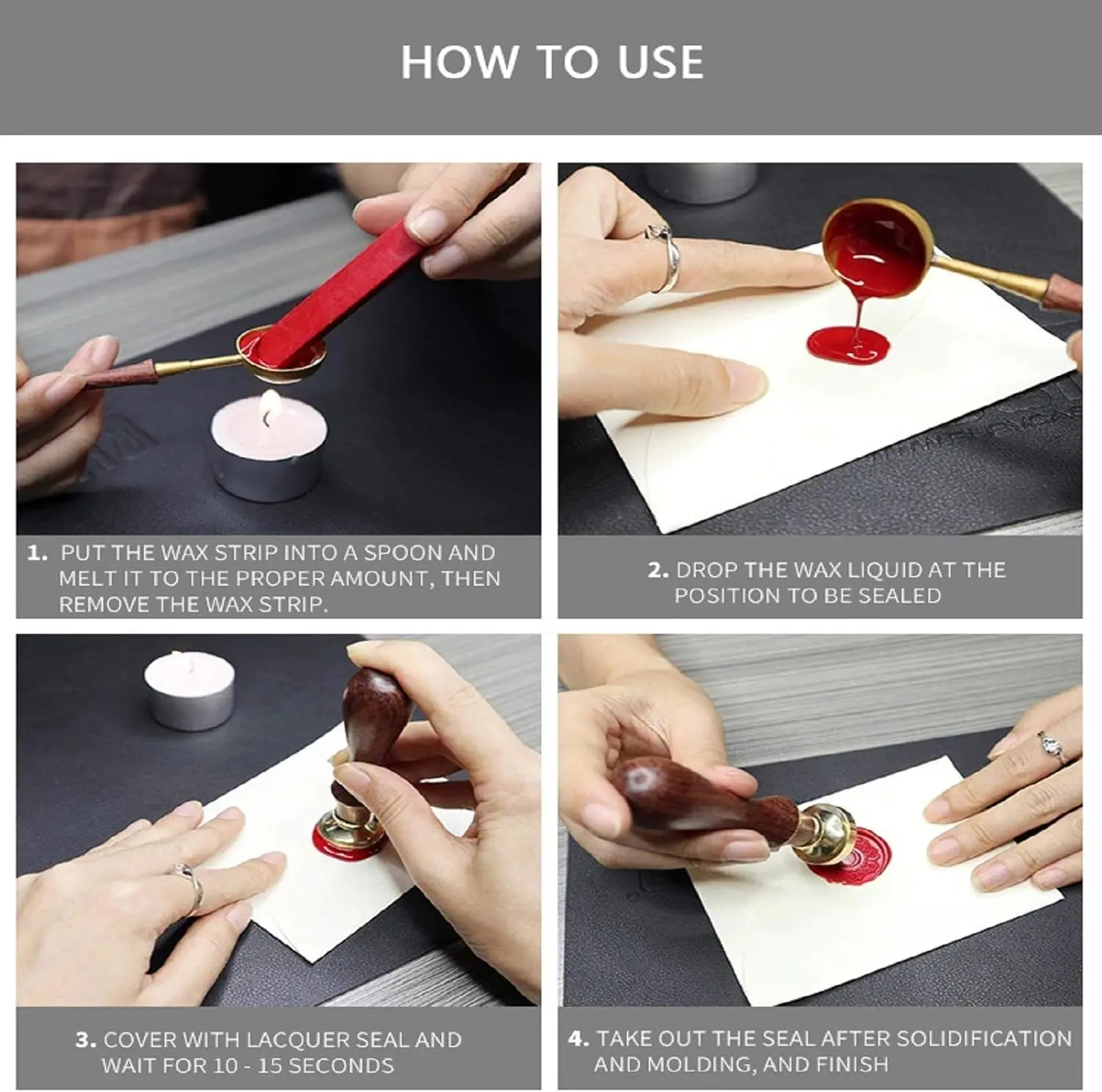 HOW TO USE

1. PUT THE WAX STRIP INTO A SPOON AND MELT IT TO THE PROPER AMOUNT, THEN REMOVE THE WAX STRIP.

2. DROP THE WAX LIQUID AT THE POSITION TO BE SEALED

3. COVER WITH LACQUER SEAL AND WAIT FOR 10 - 15 SECONDS

4. TAKE OUT THE SEAL AFTER SOLIDIFICATION AND MOLDING, AND FINISH