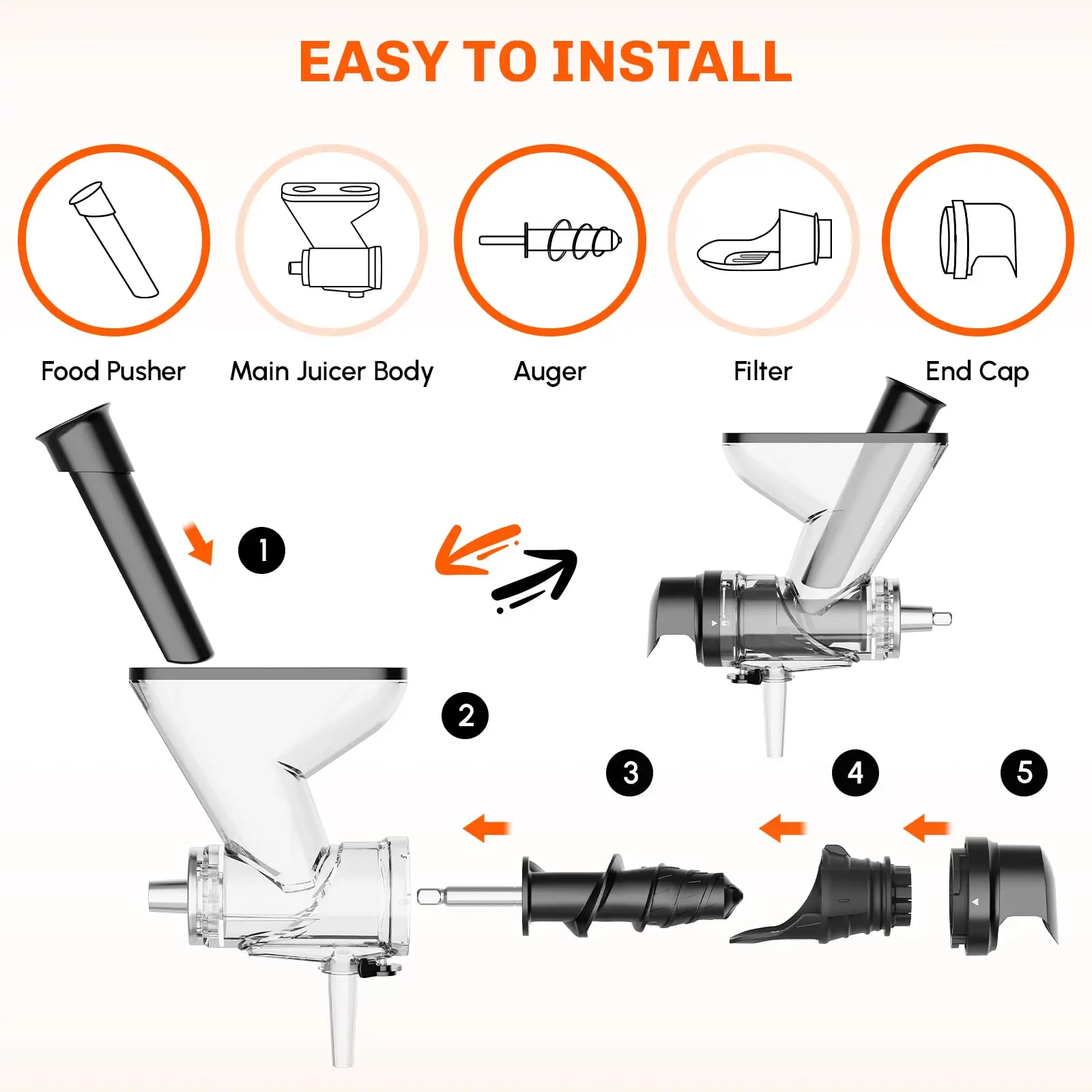 EASY TO INSTALL

Food Pusher

Main Juicer Body

Auger

Filter

End Cap

1

2

3

4

5