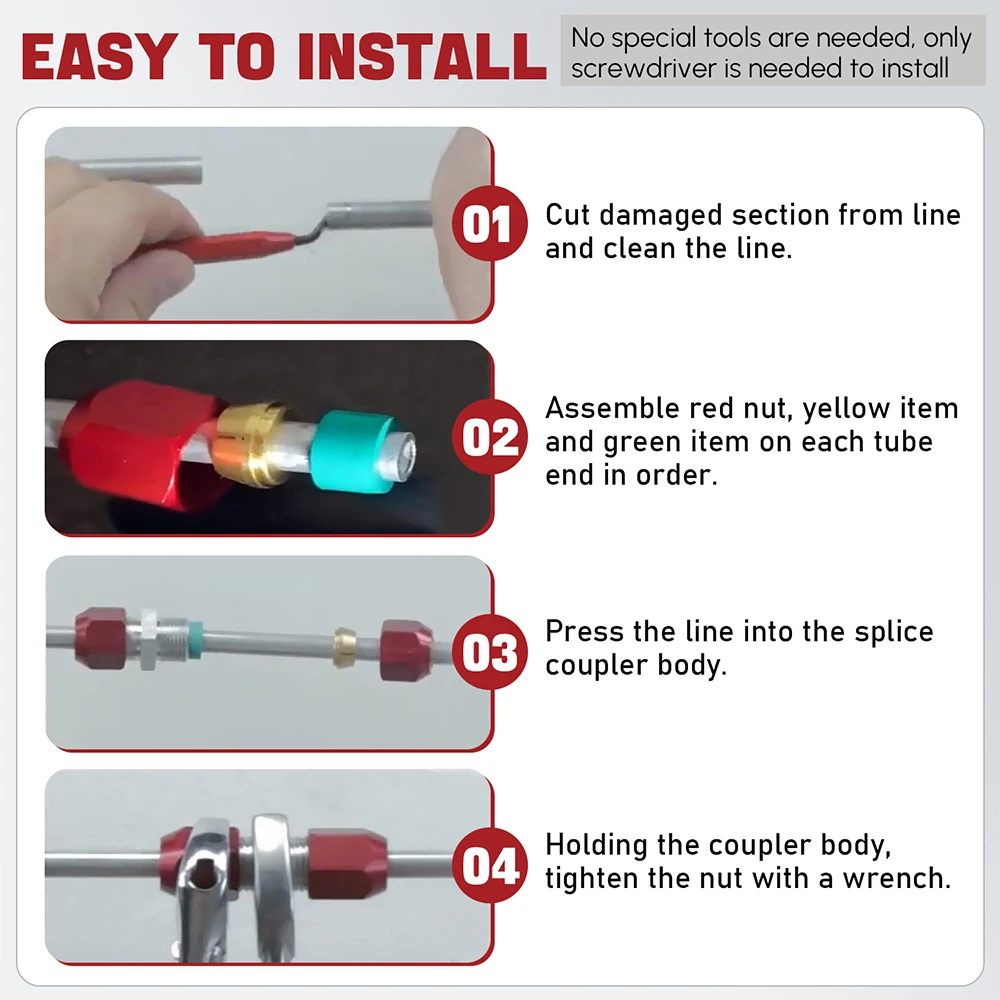 EASY TO INSTALL

No special tools are needed, only screwdriver is needed to install

01

Cut damaged section from line and clean the line.

02

Assemble red nut, yellow item and green item on each tube end in order.

03

Press the line into the splice coupler body.

04

Holding the coupler body, tighten the nut with a wrench.