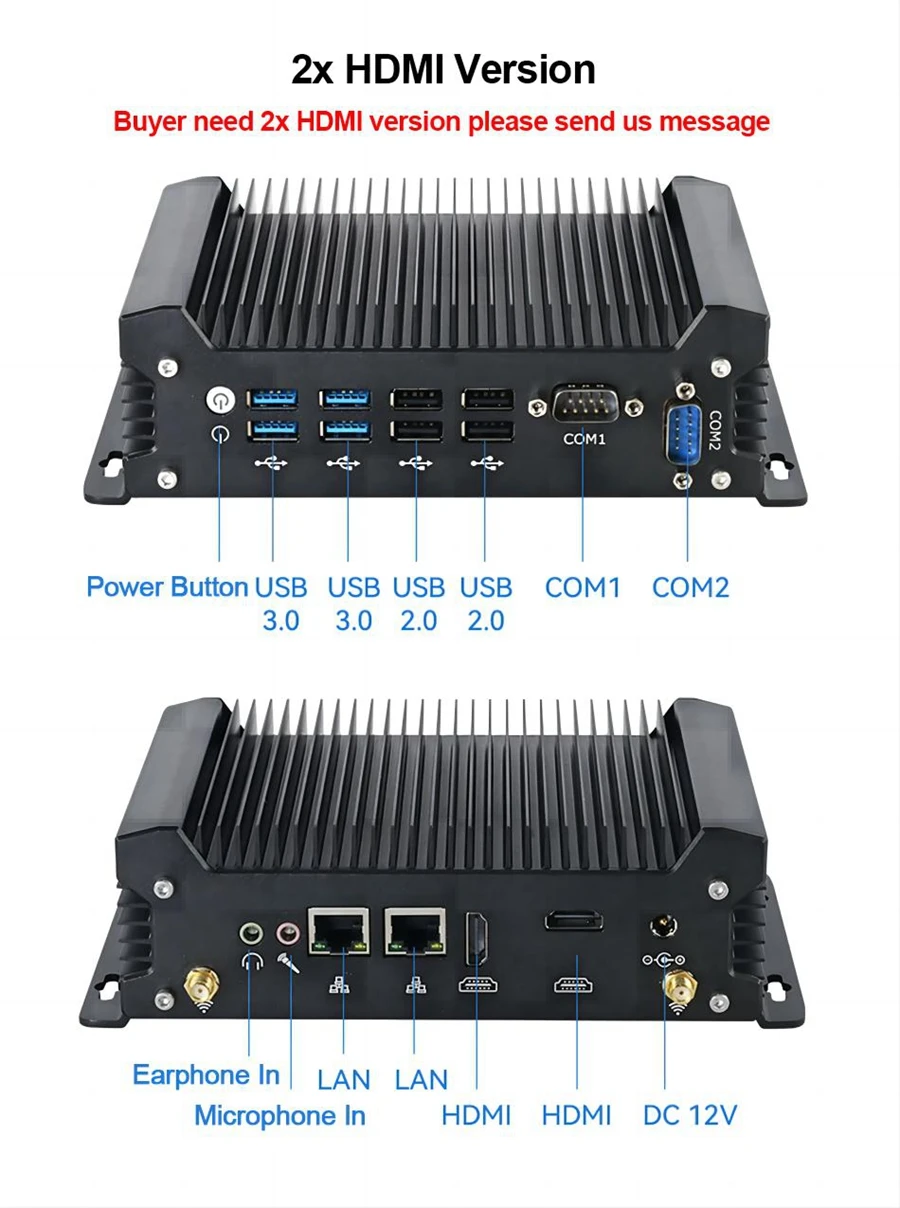 2x HDMI Version
Buyer need 2x HDMI version please send us message

COM1
COM2

Power Button USB 3.0 USB 3.0 USB 2.0 USB 2.0 COM1 COM2

Earphone In
Microphone In
LAN LAN HDMI HDMI DC 12V