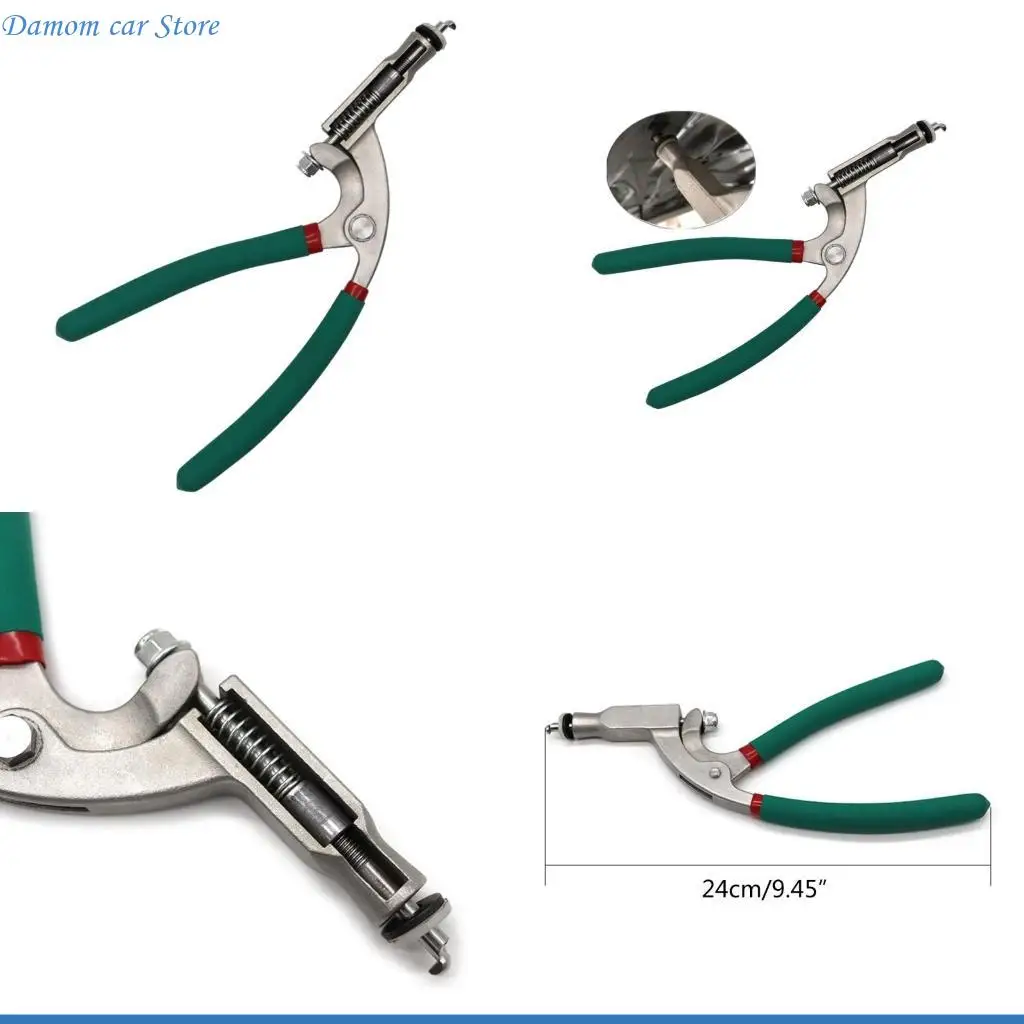 Damom car Store

24cm/9.45"