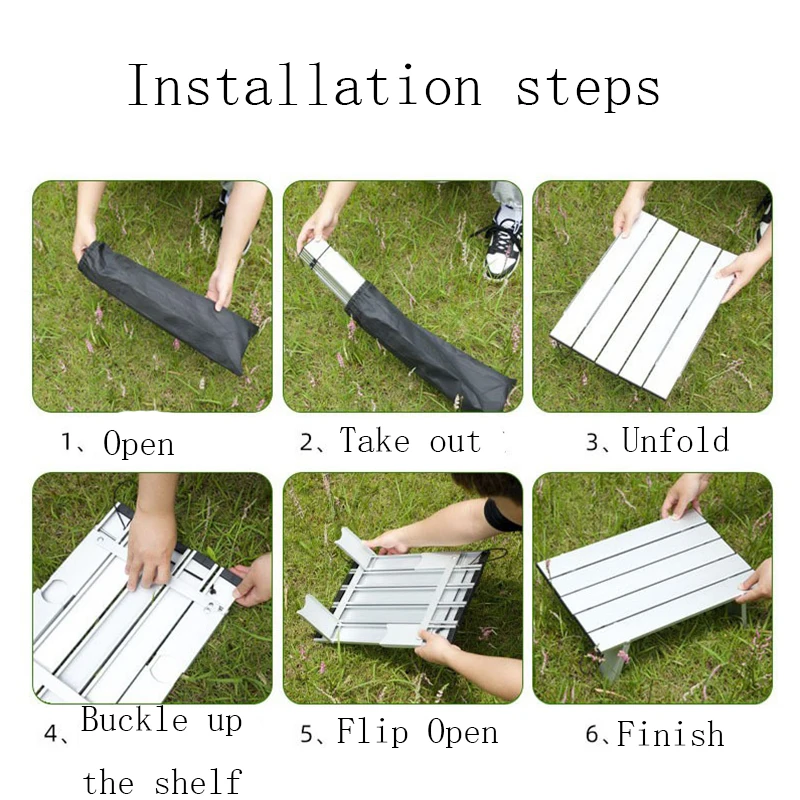 Installation steps

1、Open

2、Take out

3、Unfold

4、Buckle up the shelf

5、Flip Open

6、Finish