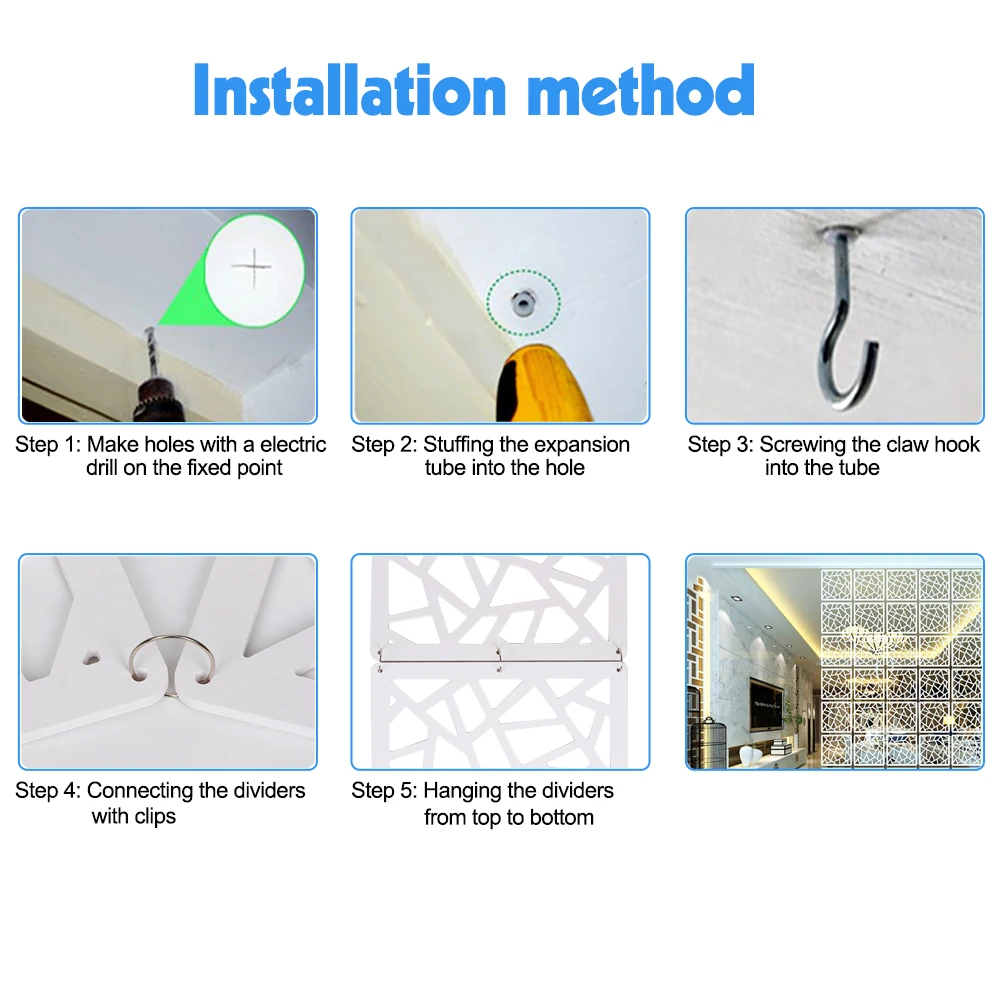 Installation method

Step 1: Make holes with a electric drill on the fixed point

Step 2: Stuffing the expansion tube into the hole

Step 3: Screwing the claw hook into the tube

Step 4: Connecting the dividers with clips

Step 5: Hanging the dividers from top to bottom