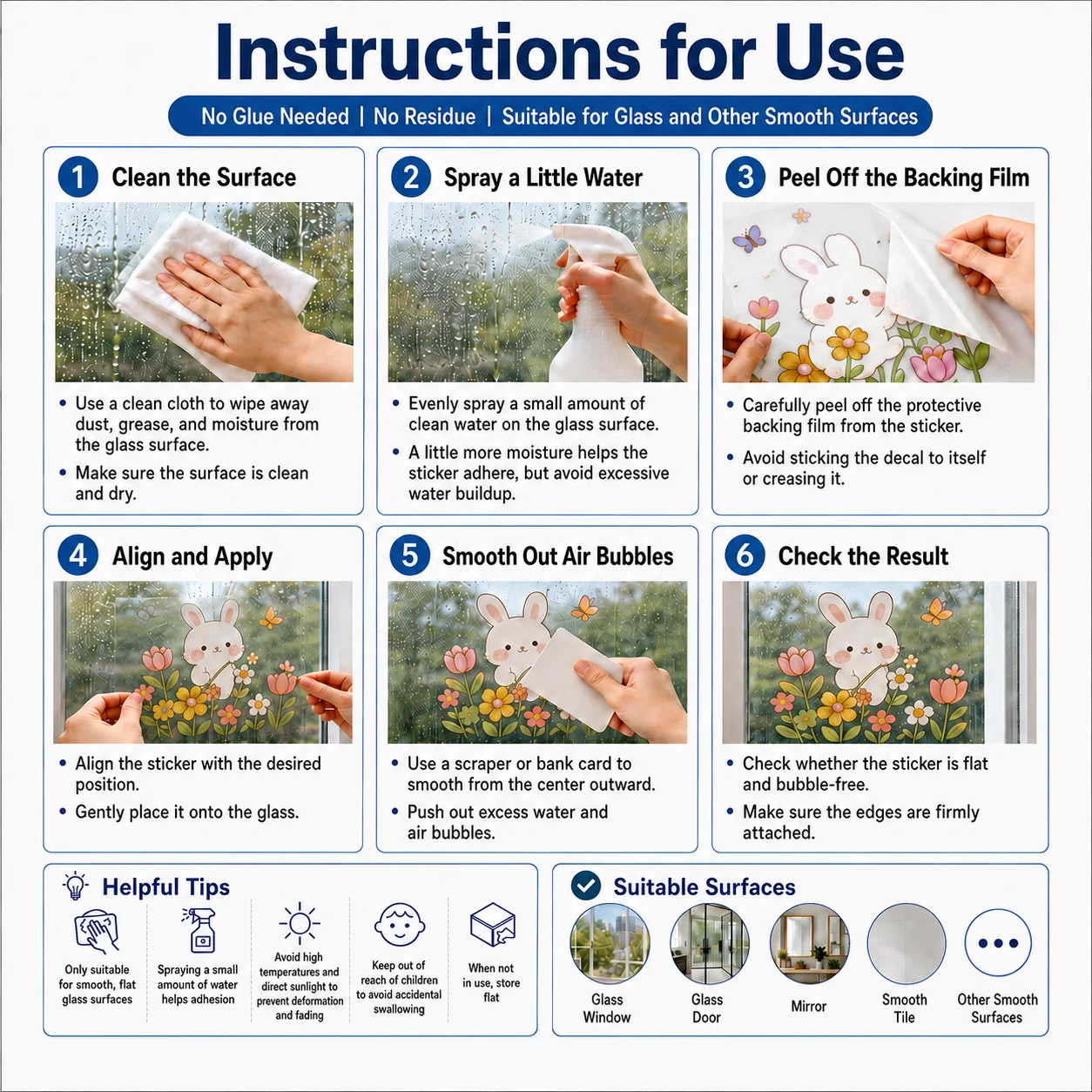 Instructions for Use

No Glue Needed | No Residue | Suitable for Glass and Other Smooth Surfaces

1 Clean the Surface

• Use a clean cloth to wipe away dust, grease, and moisture from the glass surface.
• Make sure the surface is clean and dry.

2 Spray a Little Water

• Evenly spray a small amount of clean water on the glass surface.
• A little more moisture helps the sticker adhere, but avoid excessive water buildup.

3 Peel Off the Backing Film

• Carefully peel off the protective backing film from the sticker.
• Avoid sticking the decal to itself or creasing it.

4 Align and Apply

• Align the sticker with the desired position.
• Gently place it onto the glass.

5 Smooth Out Air Bubbles

• Use a scraper or bank card to smooth from the center outward.
• Push out excess water and air bubbles.

6 Check the Result

• Check whether the sticker is flat and bubble-free.
• Make sure the edges are firmly attached.

Helpful Tips

Only suitable for smooth, flat glass surfaces

Spraying a small amount of water helps adhesion

Avoid high temperatures and direct sunlight to prevent deformation and fading

Keep out of reach of children to avoid accidental swallowing

When not in use, store flat

Suitable Surfaces

Glass Window

Glass Door

Mirror

Smooth Tile

Other Smooth Surfaces