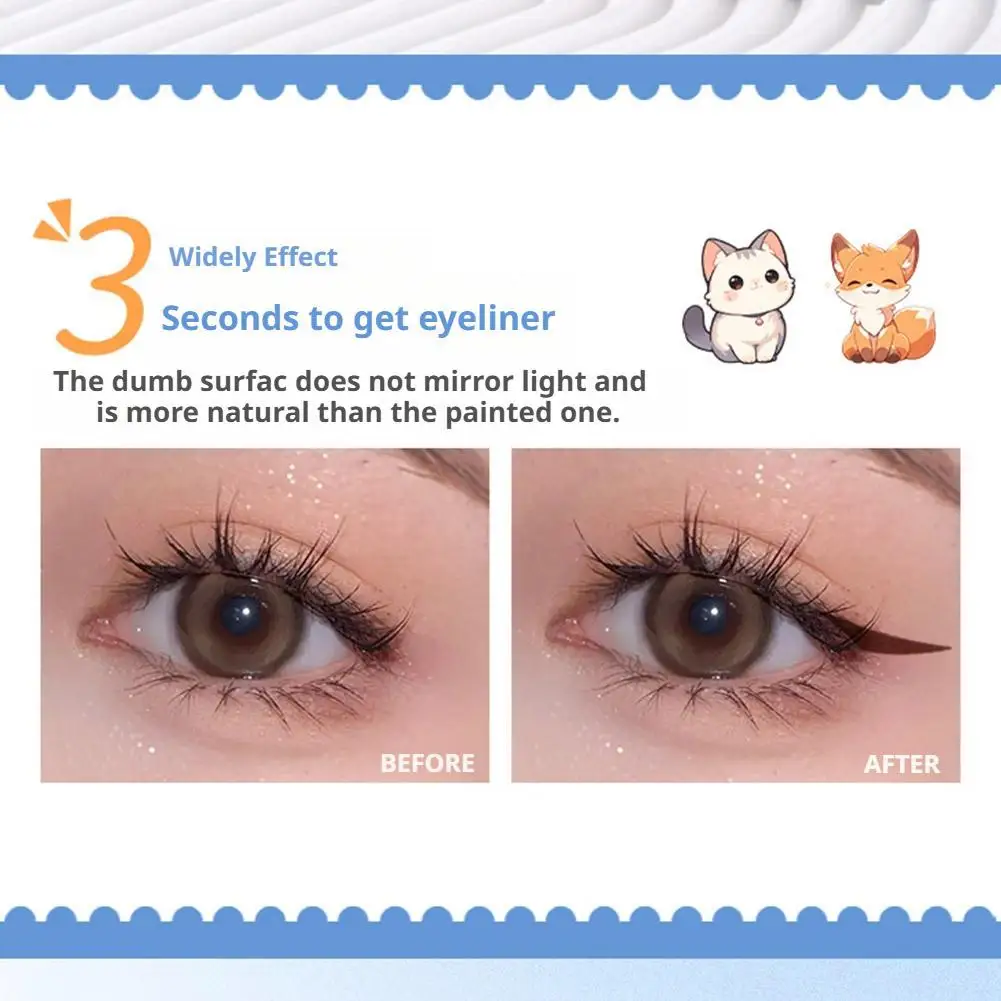 3 Widely Effect
Seconds to get eyeliner

The dumb surfac does not mirror light and is more natural than the painted one.

BEFORE

AFTER