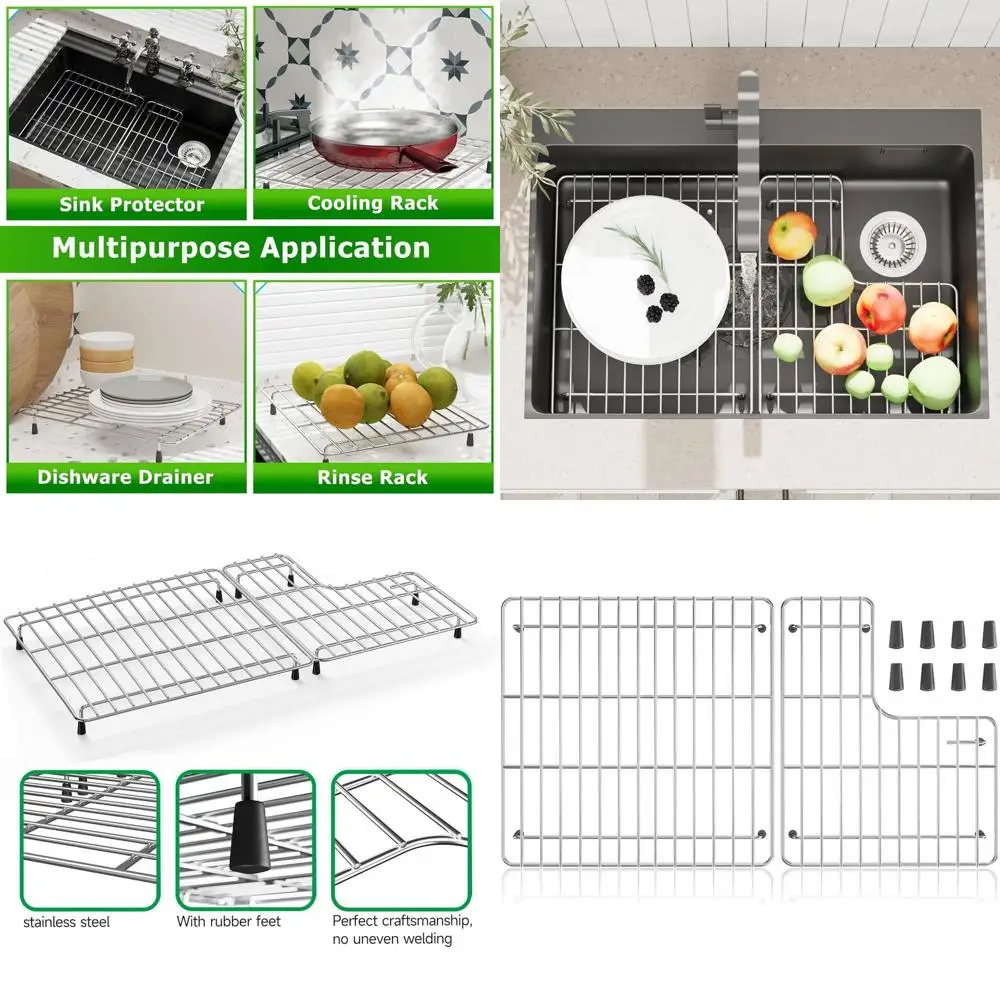 Sink Protector

Cooling Rack

Multipurpose Application

Dishware Drainer

Rinse Rack

stainless steel

With rubber feet

Perfect craftsmanship, no uneven welding