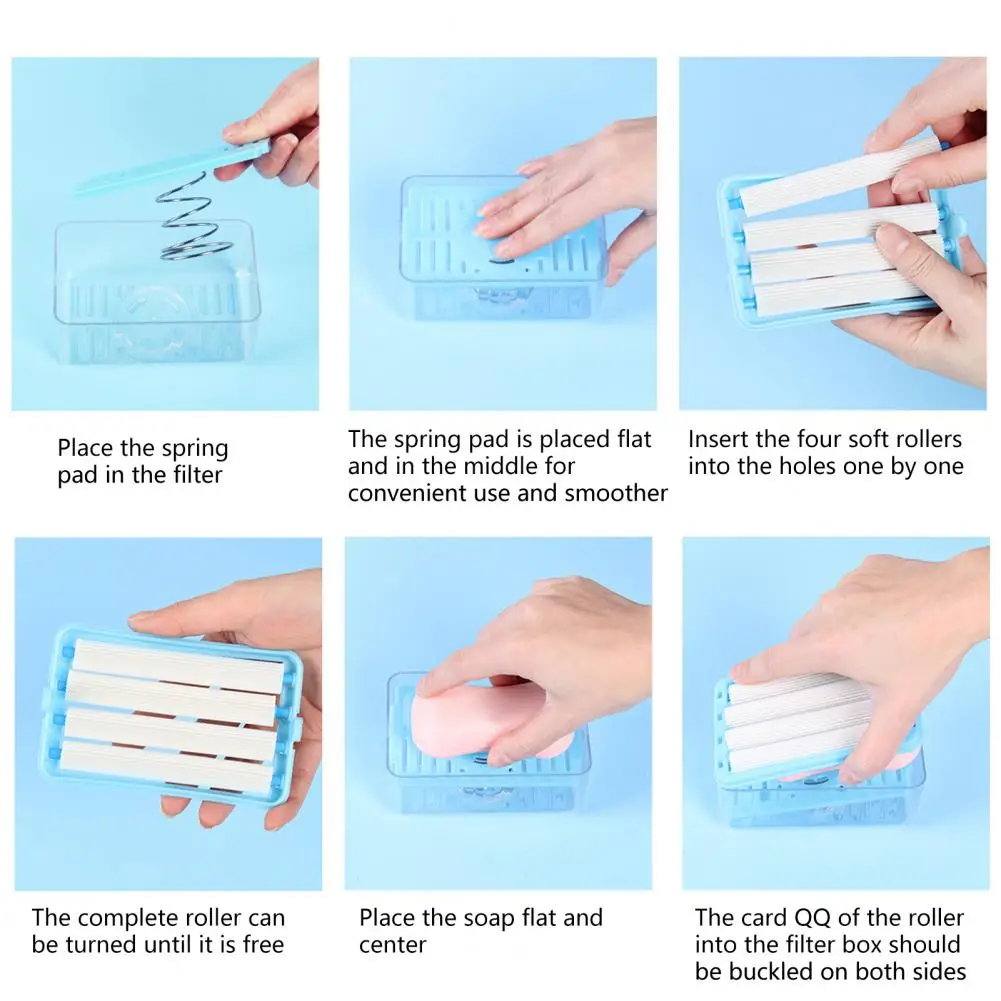 Place the spring pad in the filter

The spring pad is placed flat and in the middle for convenient use and smoother

Insert the four soft rollers into the holes one by one

The complete roller can be turned until it is free

Place the soap flat and center

The card QQ of the roller into the filter box should be buckled on both sides