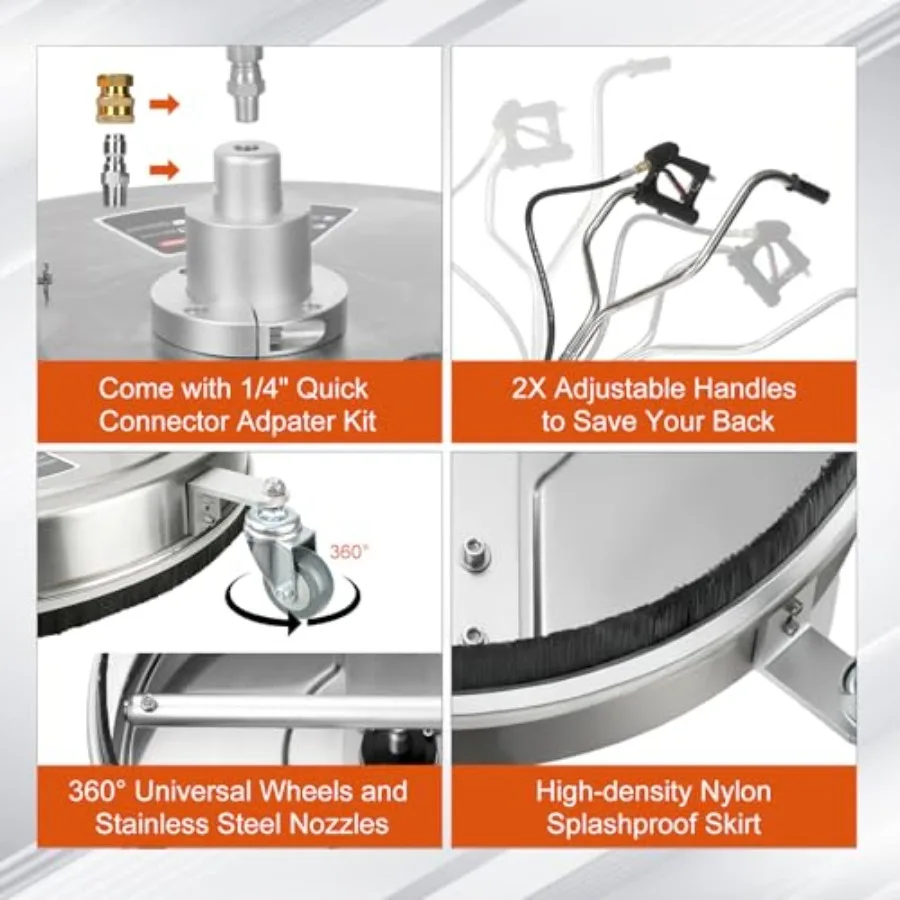 Come with 1/4" Quick Connector Adpater Kit

2X Adjustable Handles to Save Your Back

360°

360° Universal Wheels and Stainless Steel Nozzles

High-density Nylon Splashproof Skirt