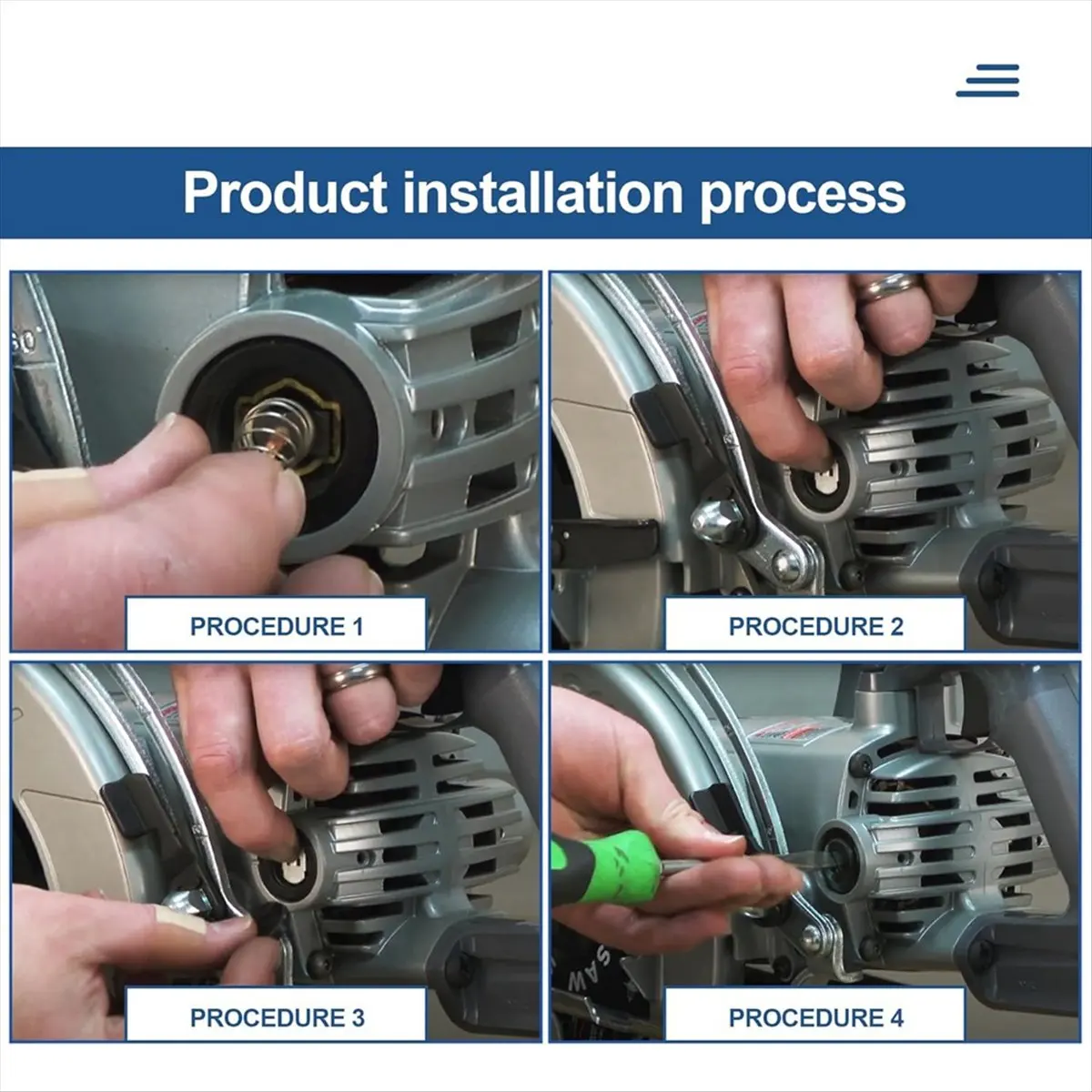 Product installation process

PROCEDURE 1

PROCEDURE 2

PROCEDURE 3

PROCEDURE 4