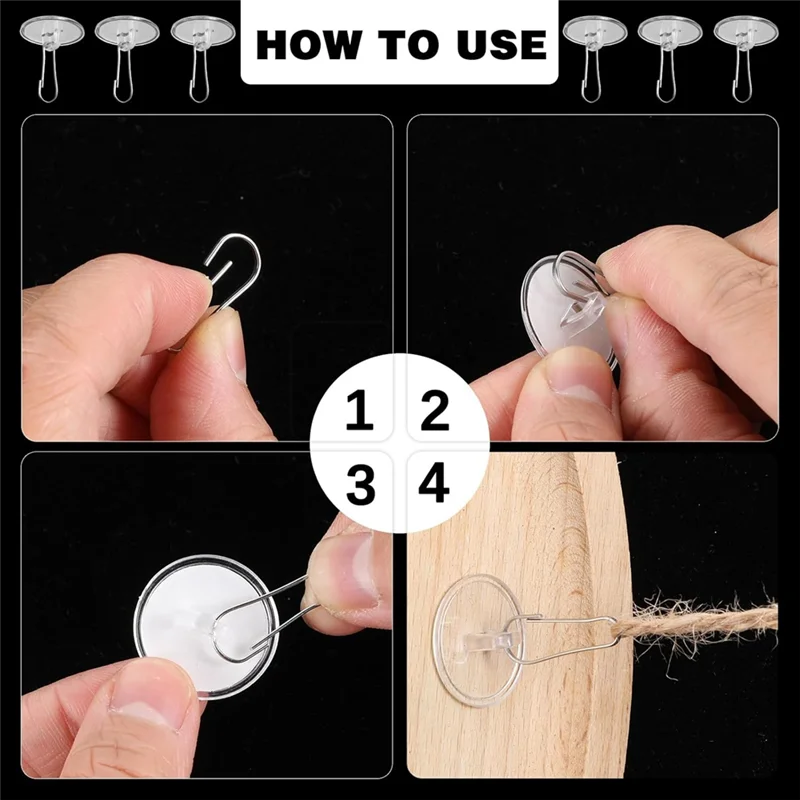 HOW TO USE

1 2
3 4