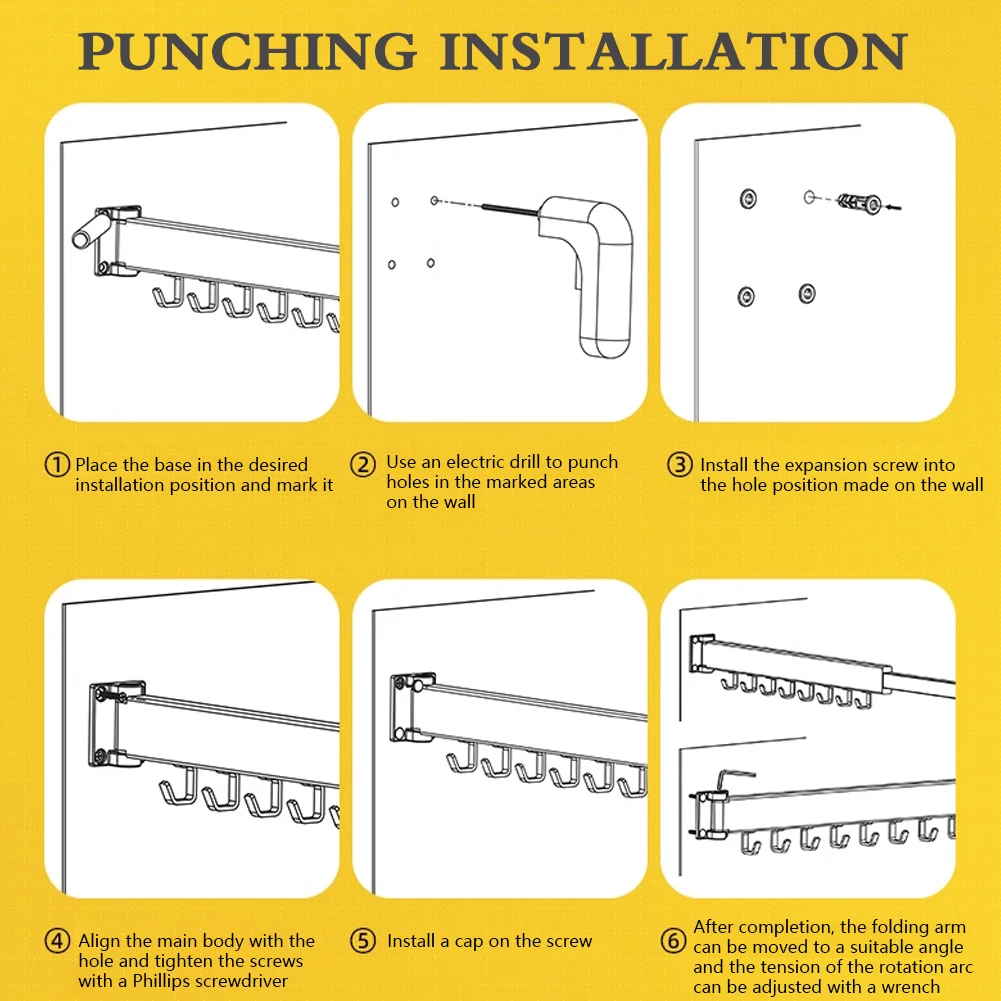 PUNCHING INSTALLATION

① Place the base in the desired installation position and mark it

② Use an electric drill to punch holes in the marked areas on the wall

③ Install the expansion screw into the hole position made on the wall

④ Align the main body with the hole and tighten the screws with a Phillips screwdriver

⑤ Install a cap on the screw

⑥ After completion, the folding arm can be moved to a suitable angle and the tension of the rotation arc can be adjusted with a wrench