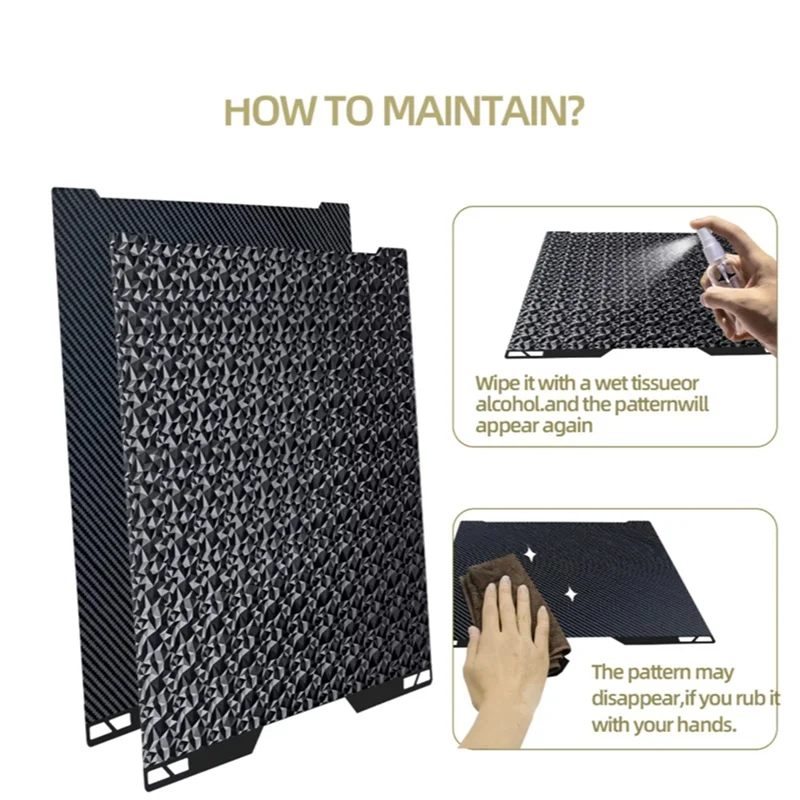 HOW TO MAINTAIN?

Wipe it with a wet tissueor alcohol.and the patternwill appear again

The pattern may disappear,if you rub it with your hands.