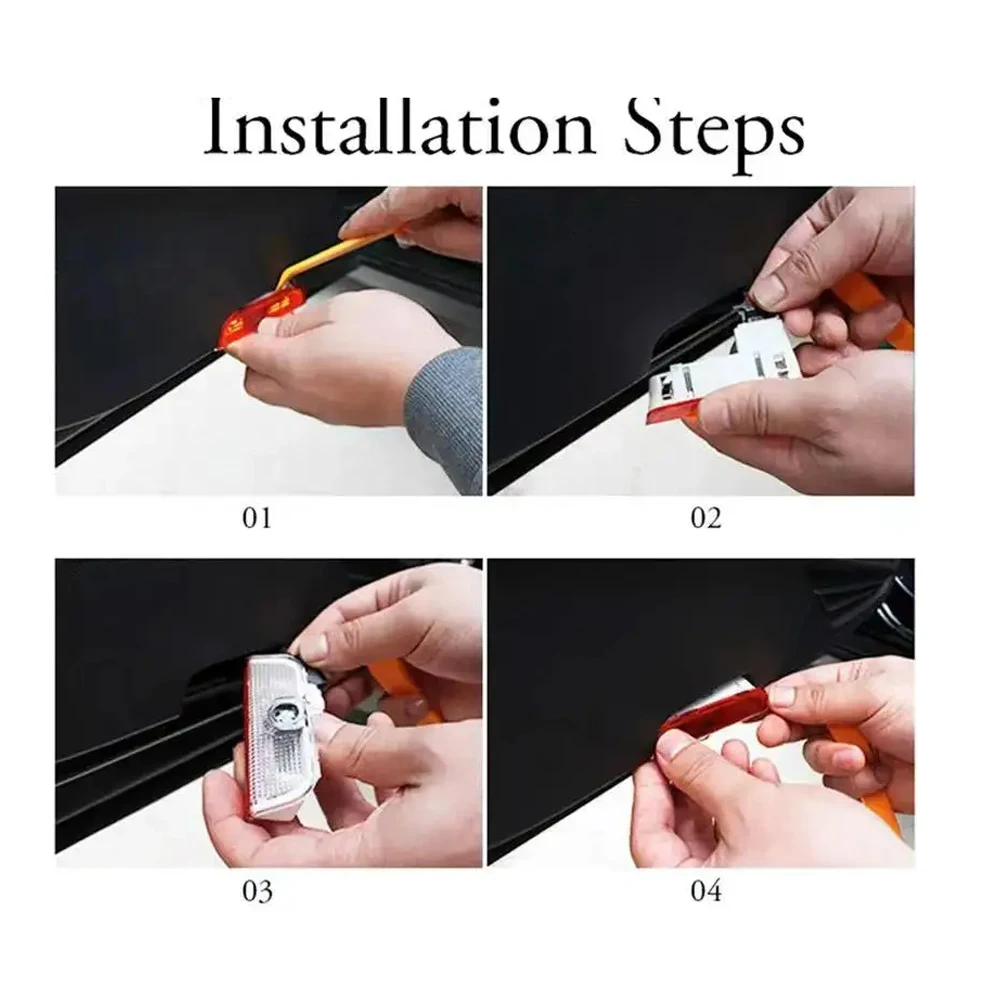 Installation Steps

01

02

03

04