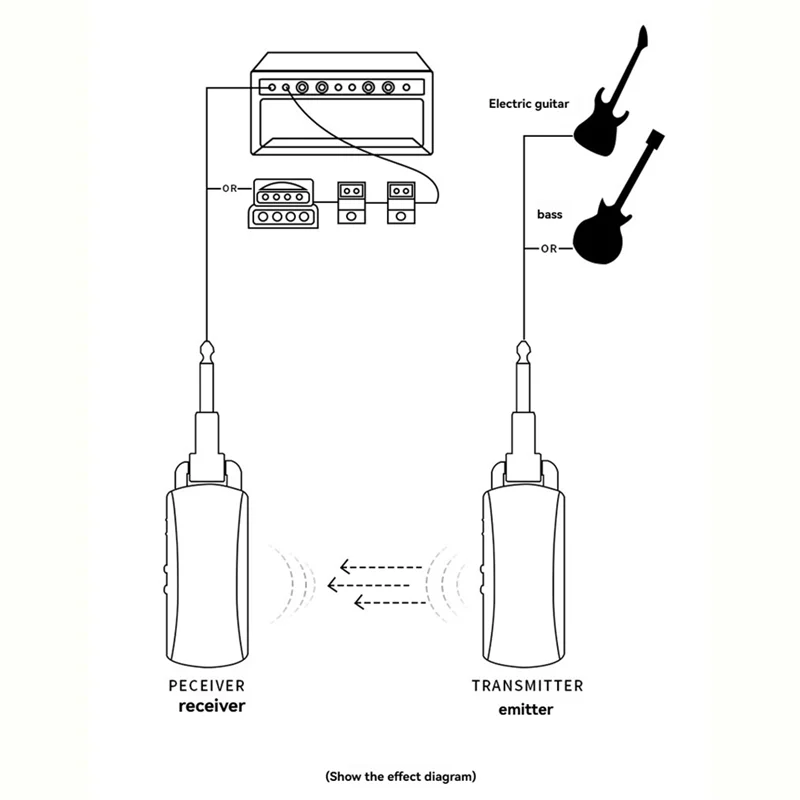 OR

Electric guitar

bass

OR

PECEIVER
receiver

TRANSMITTER
emitter

(Show the effect diagram)