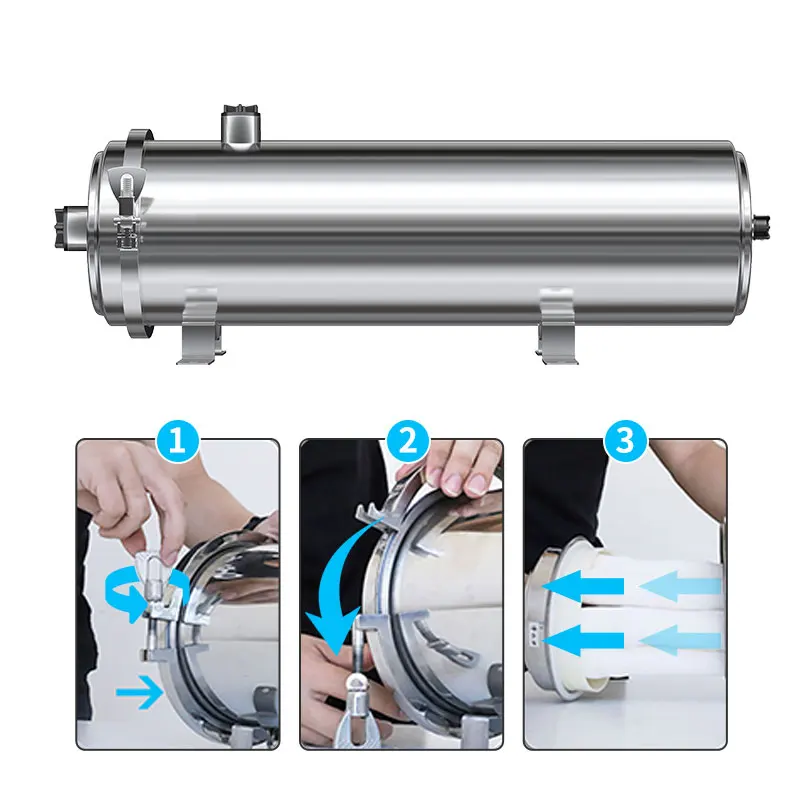 1

2

3