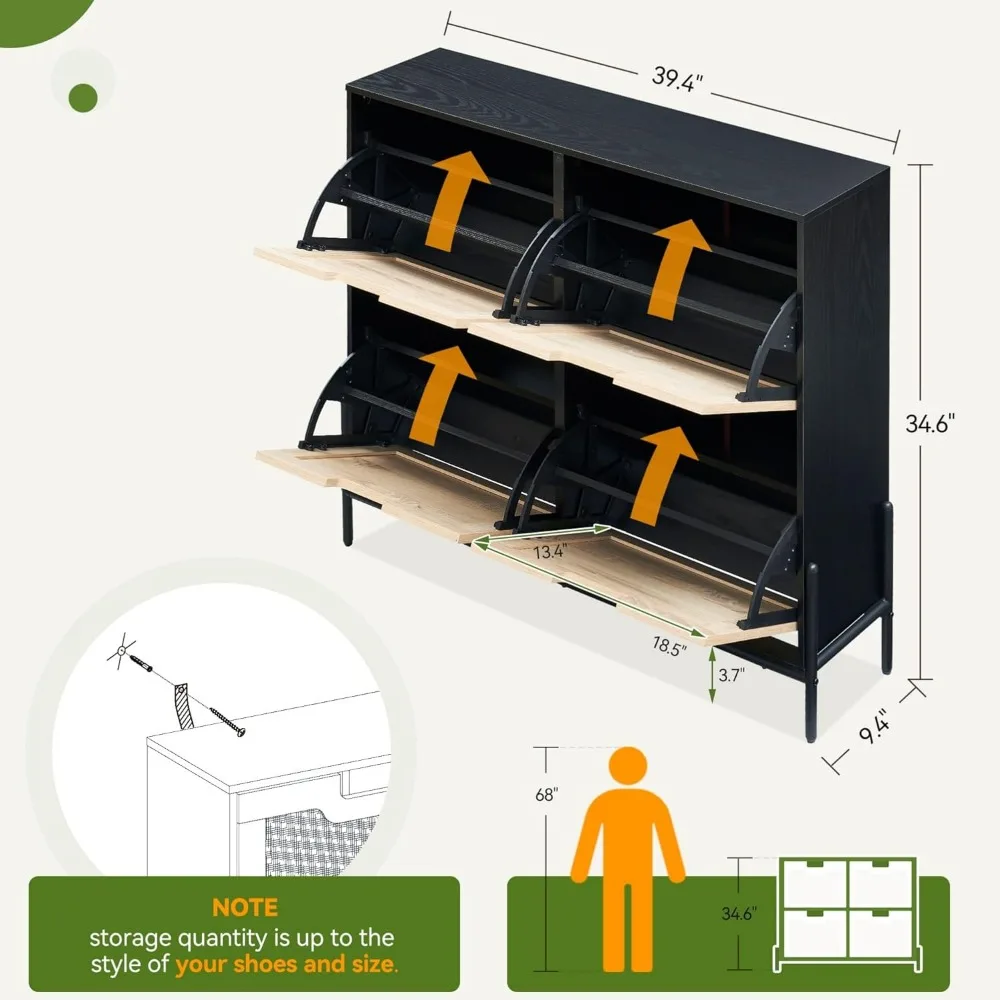 39.4"

34.6"

13.4"

18.5"

3.7"

9.4"

68"

34.6"

NOTE
storage quantity is up to the style of your shoes and size.