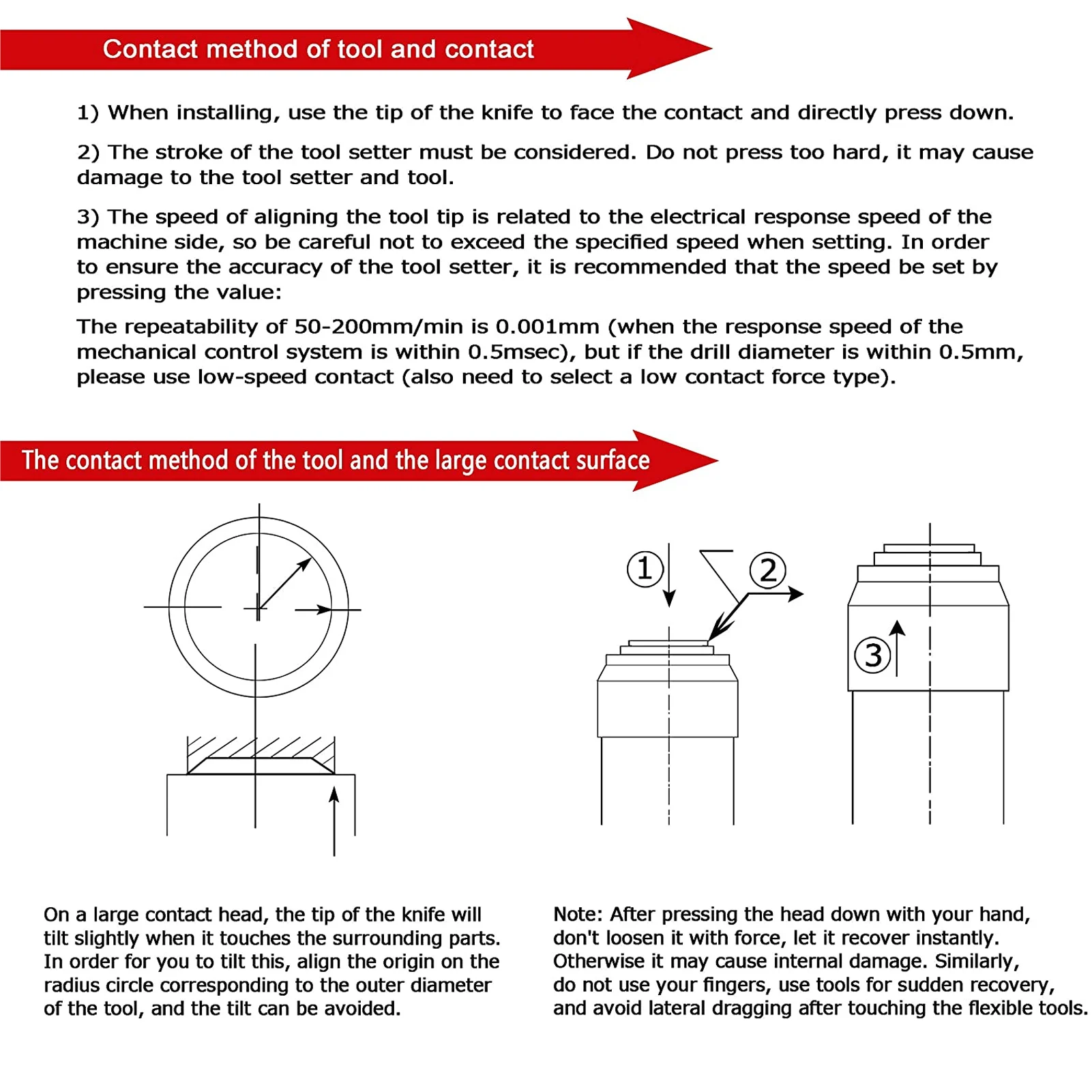 Contact method of tool and contact

1) When installing, use the tip of the knife to face the contact and directly press down.

2) The stroke of the tool setter must be considered. Do not press too hard, it may cause damage to the tool setter and tool.

3) The speed of aligning the tool tip is related to the electrical response speed of the machine side, so be careful not to exceed the specified speed when setting. In order to ensure the accuracy of the tool setter, it is recommended that the speed be set by pressing the value:

The repeatability of 50-200mm/min is 0.001mm (when the response speed of the mechanical control system is within 0.5msec), but if the drill diameter is within 0.5mm, please use low-speed contact (also need to select a low contact force type).

The contact method of the tool and the large contact surface

1

2

3

On a large contact head, the tip of the knife will tilt slightly when it touches the surrounding parts. In order for you to tilt this, align the origin on the radius circle corresponding to the outer diameter of the tool, and the tilt can be avoided.

Note: After pressing the head down with your hand, don't loosen it with force, let it recover instantly. Otherwise it may cause internal damage. Similarly, do not use your fingers, use tools for sudden recovery, and avoid lateral dragging after touching the flexible tools.