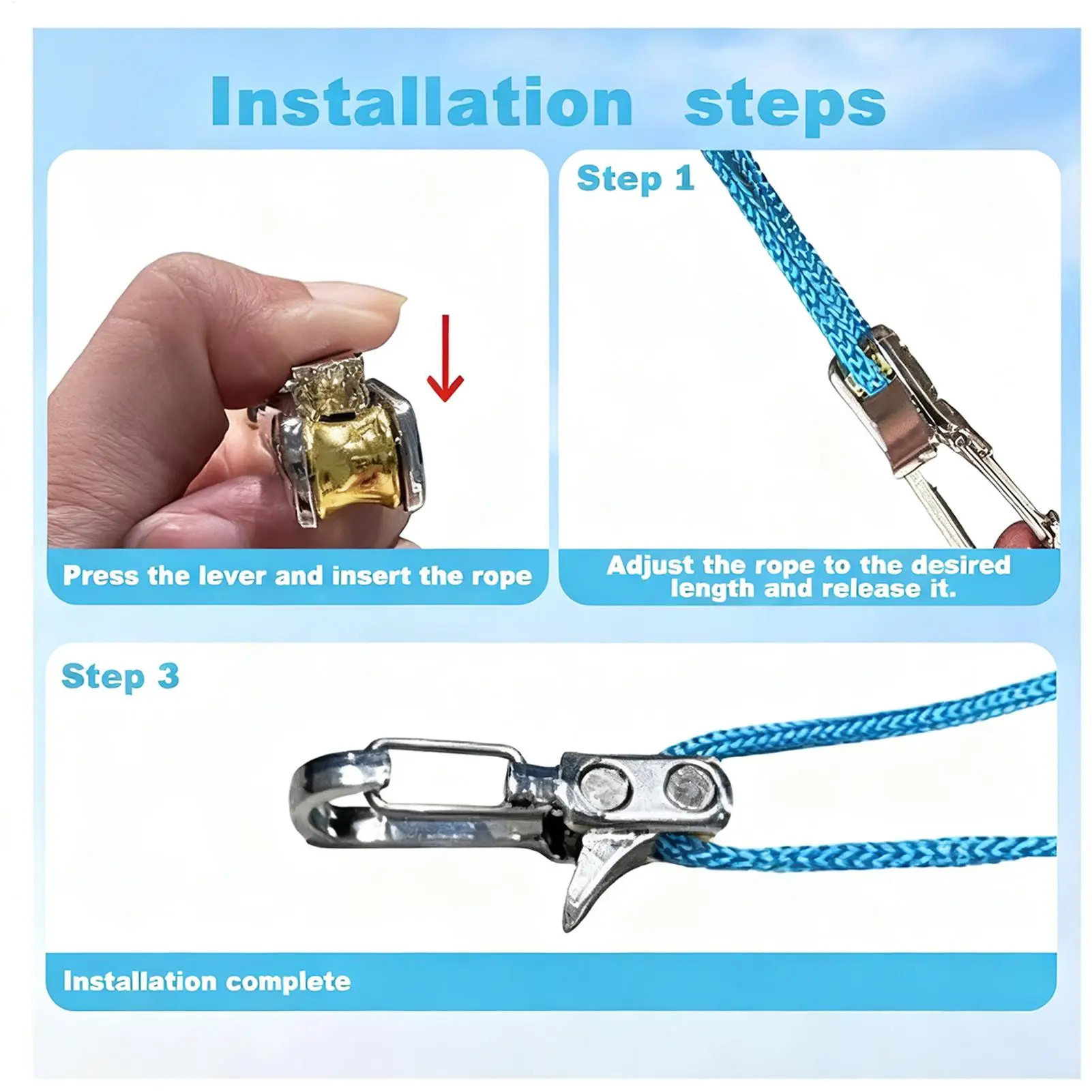 Installation steps

Press the lever and insert the rope

Step 1

Adjust the rope to the desired length and release it.

Step 3

Installation complete