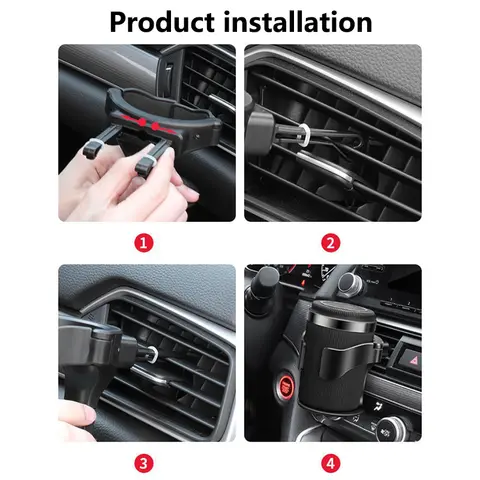 Product installation

1

2

3

4