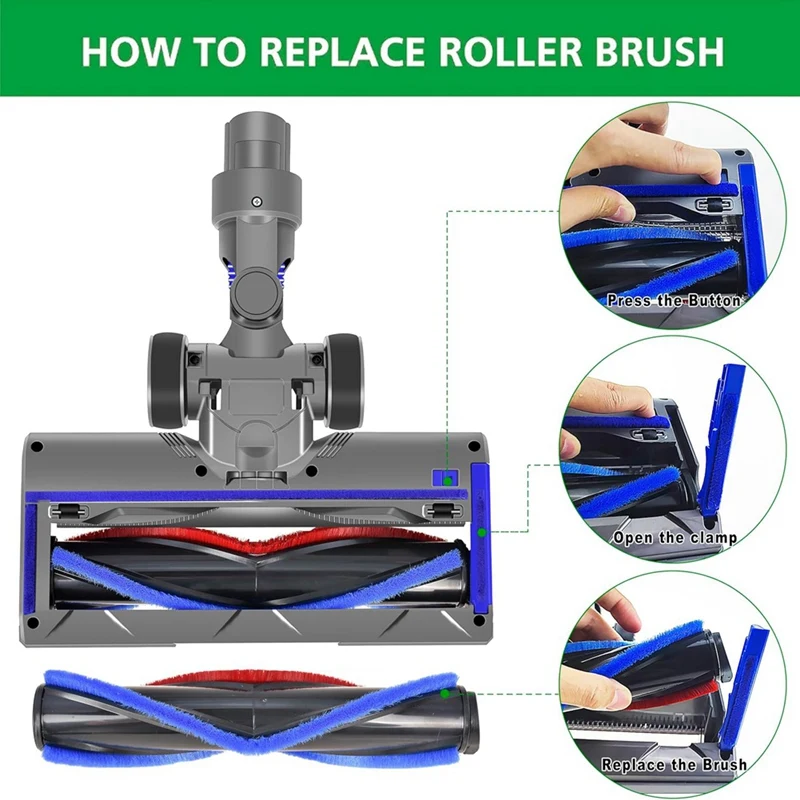 HOW TO REPLACE ROLLER BRUSH

Press the Button

Open the clamp

Replace the Brush