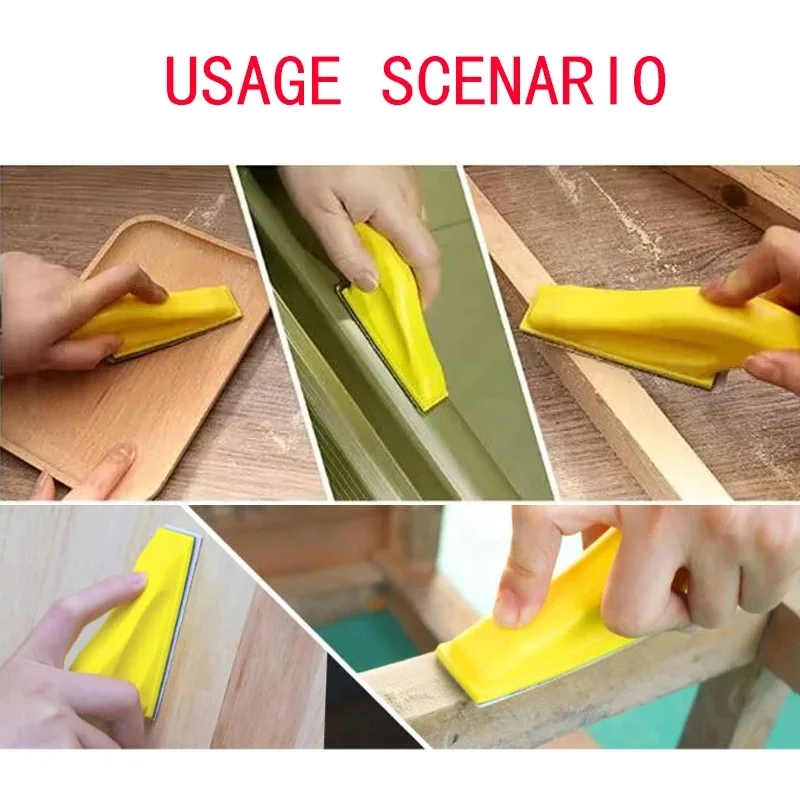 USAGE SCENARIO