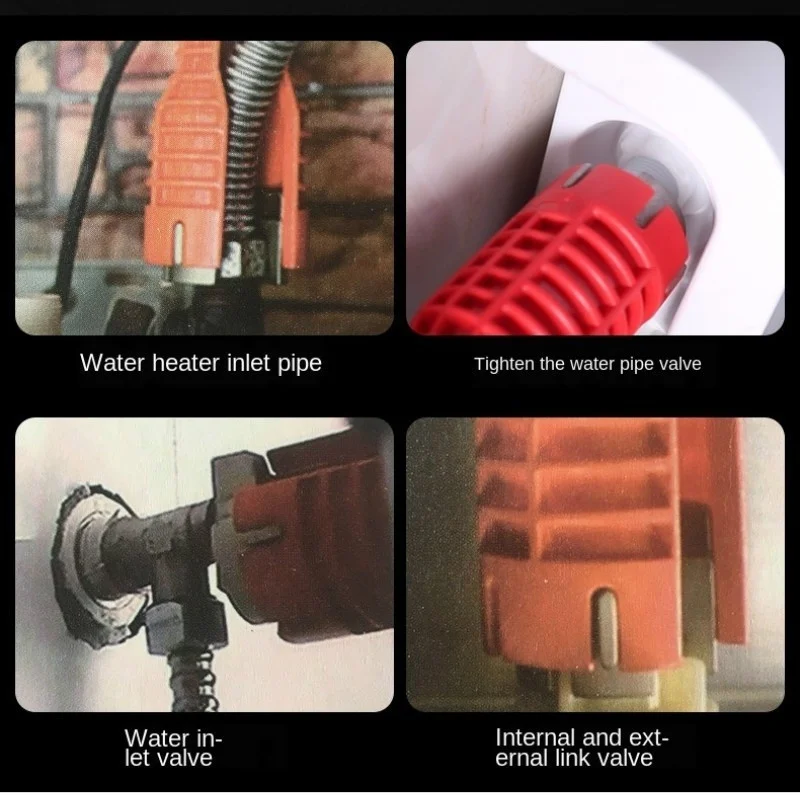 Water heater inlet pipe

Tighten the water pipe valve

Water inlet valve

Internal and external link valve