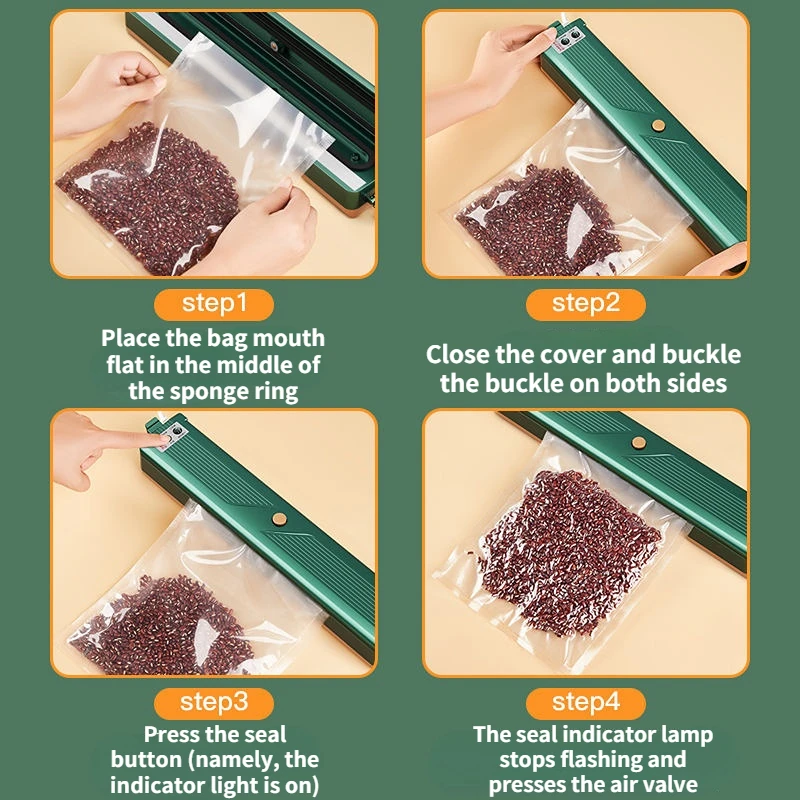 step1

Place the bag mouth flat in the middle of the sponge ring

step2

Close the cover and buckle the buckle on both sides

step3

Press the seal button (namely, the indicator light is on)

step4

The seal indicator lamp stops flashing and presses the air valve