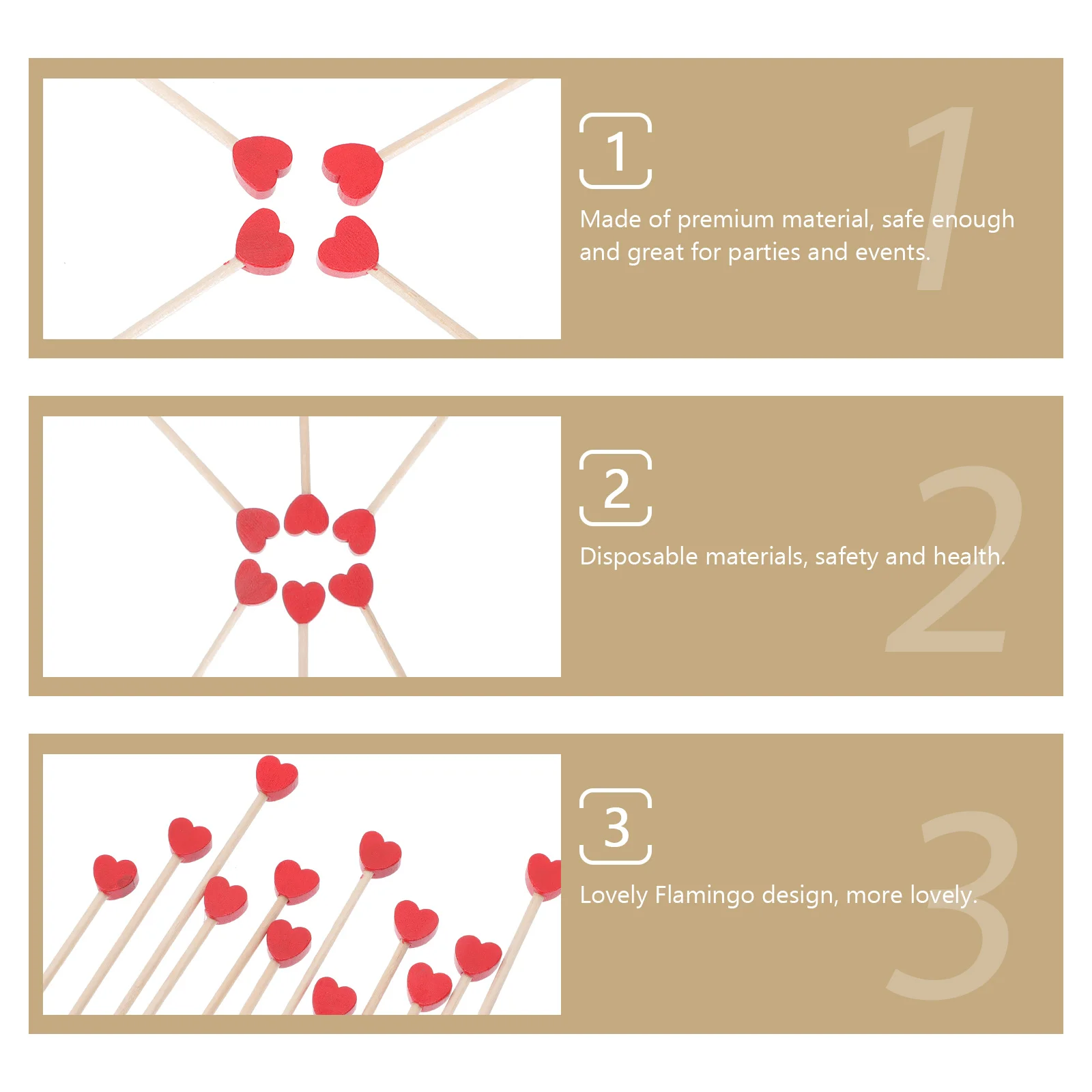 1

1

Made of premium material, safe enough and great for parties and events.

2

2

Disposable materials, safety and health.

3

3

Lovely Flamingo design, more lovely.