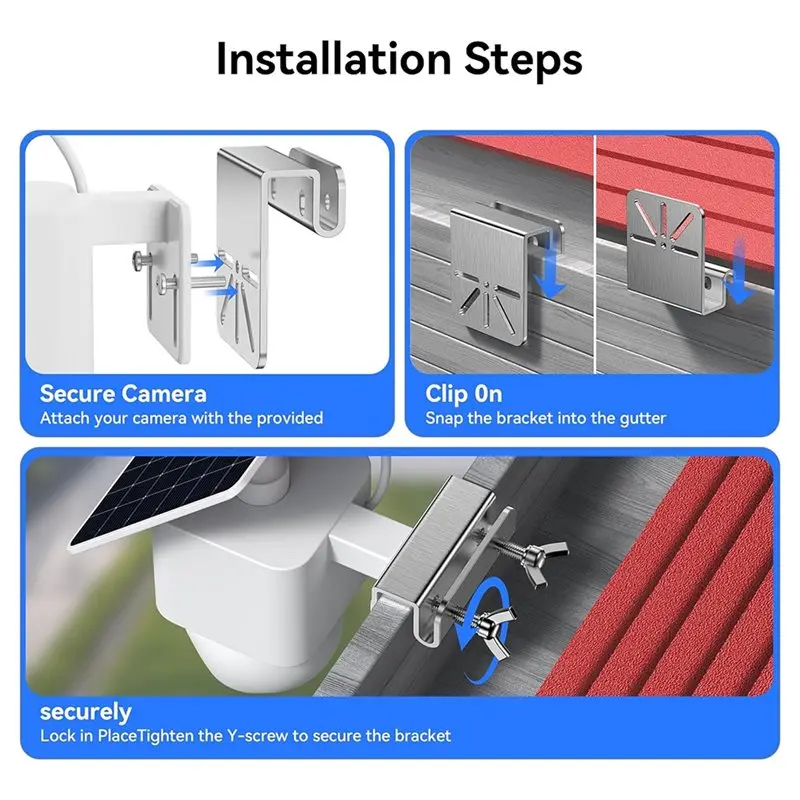 Installation Steps

Secure Camera
Attach your camera with the provided

Clip 0n
Snap the bracket into the gutter

securely
Lock in PlaceTighten the Y-screw to secure the bracket