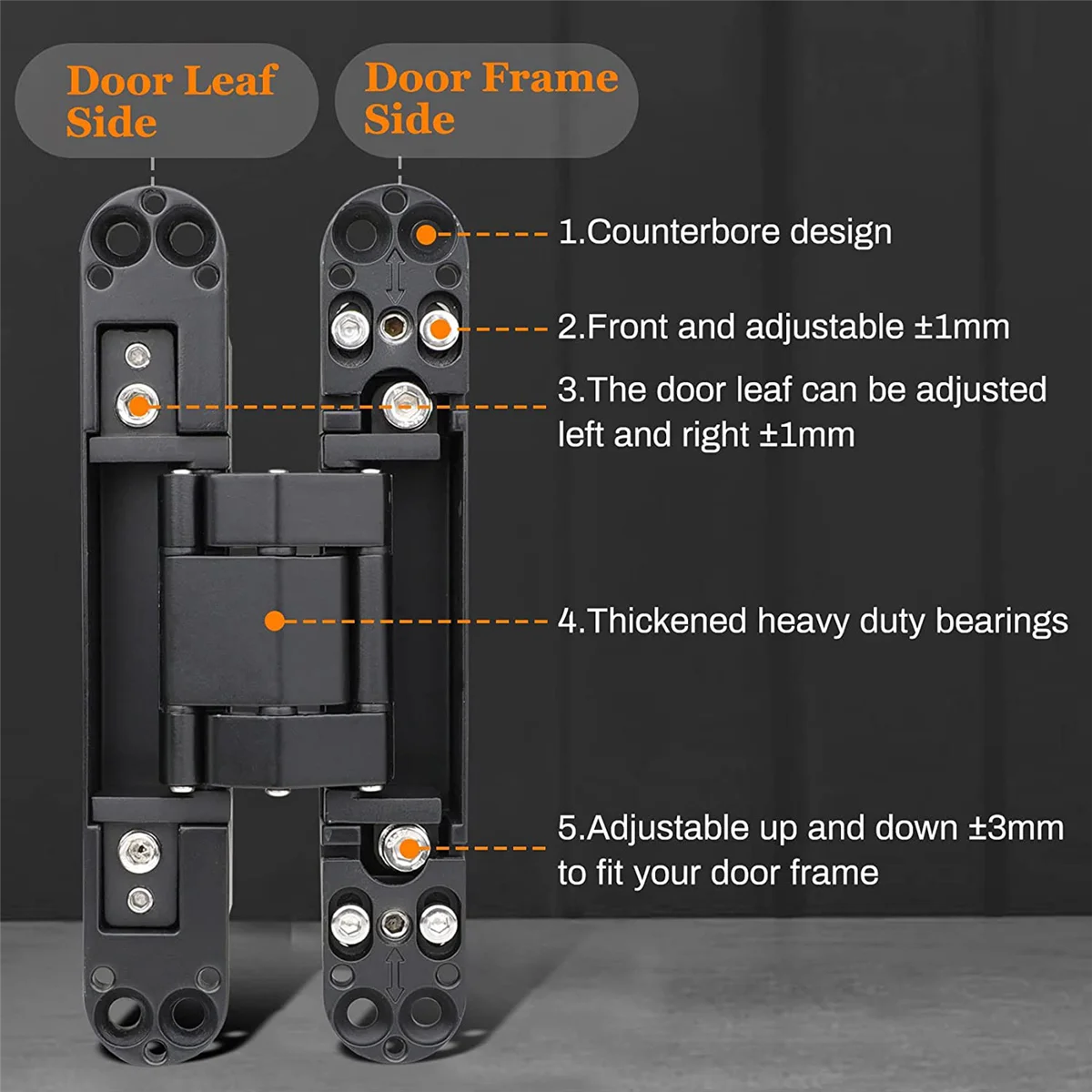 Door Leaf Side

Door Frame Side

1.Counterbore design

2.Front and adjustable ±1mm

3.The door leaf can be adjusted left and right ±1mm

4.Thickened heavy duty bearings

5.Adjustable up and down ±3mm to fit your door frame